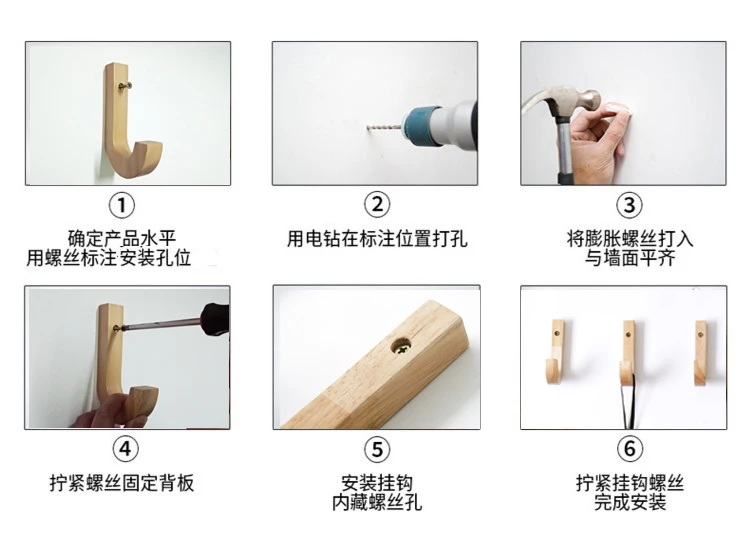 ①
确定产品水平
用螺丝标注安装孔位

②
用电钻在标注位置打孔

③
将膨胀螺丝打入
与墙面平齐

④
拧紧螺丝固定背板

⑤
安装挂钩
内藏螺丝孔

⑥
拧紧挂钩螺丝
完成安装