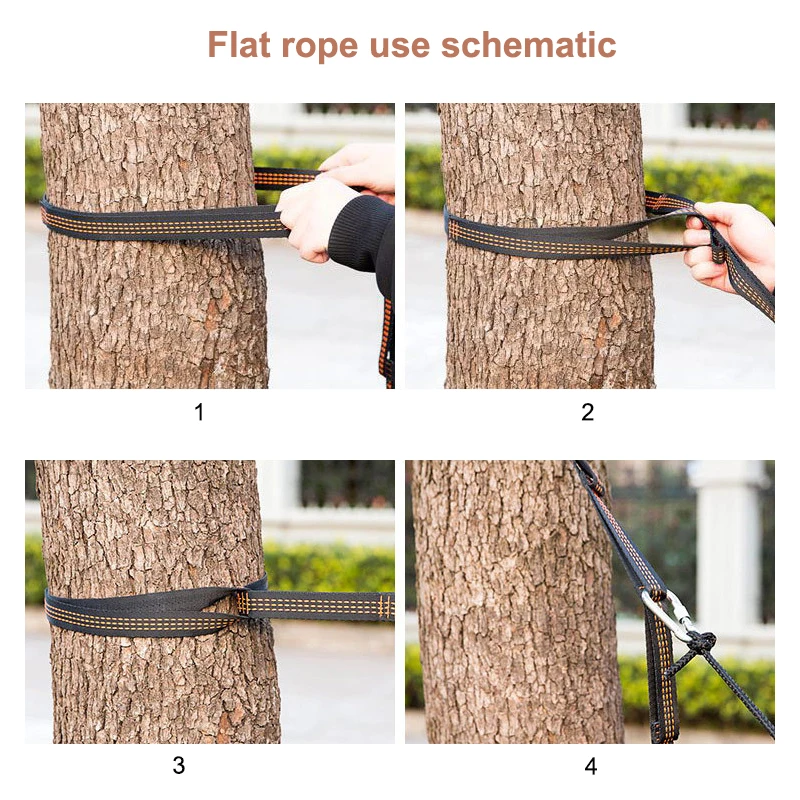 Flat rope use schematic

1

2

3

4