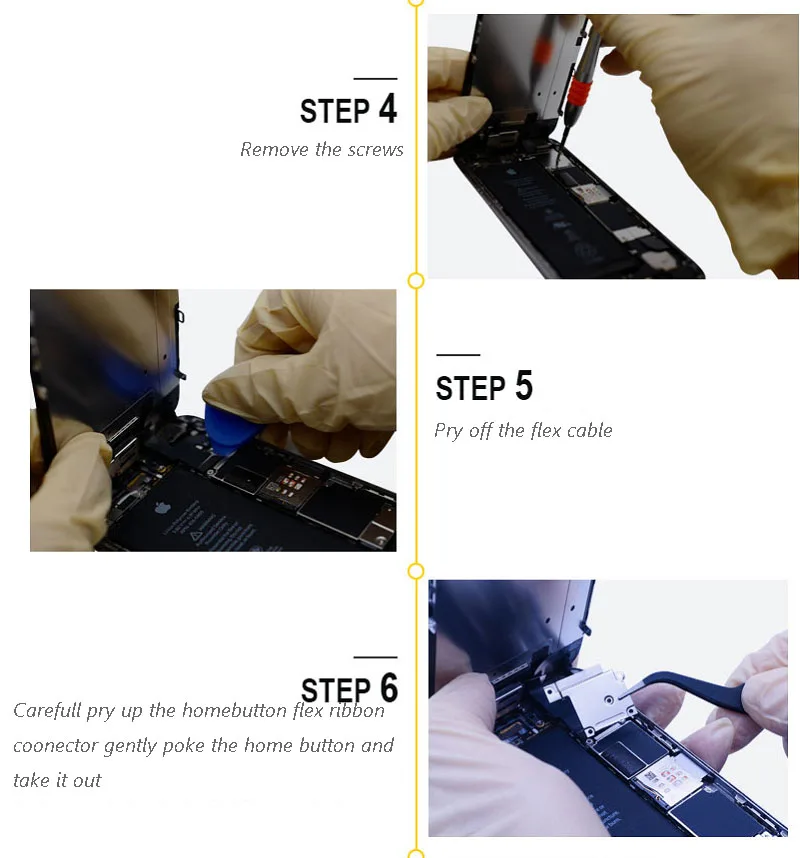 STEP 4
Remove the screws

STEP 5
Pry off the flex cable

STEP 6
Carefull pry up the homebutton flex ribbon coonector gently poke the home button and take it out