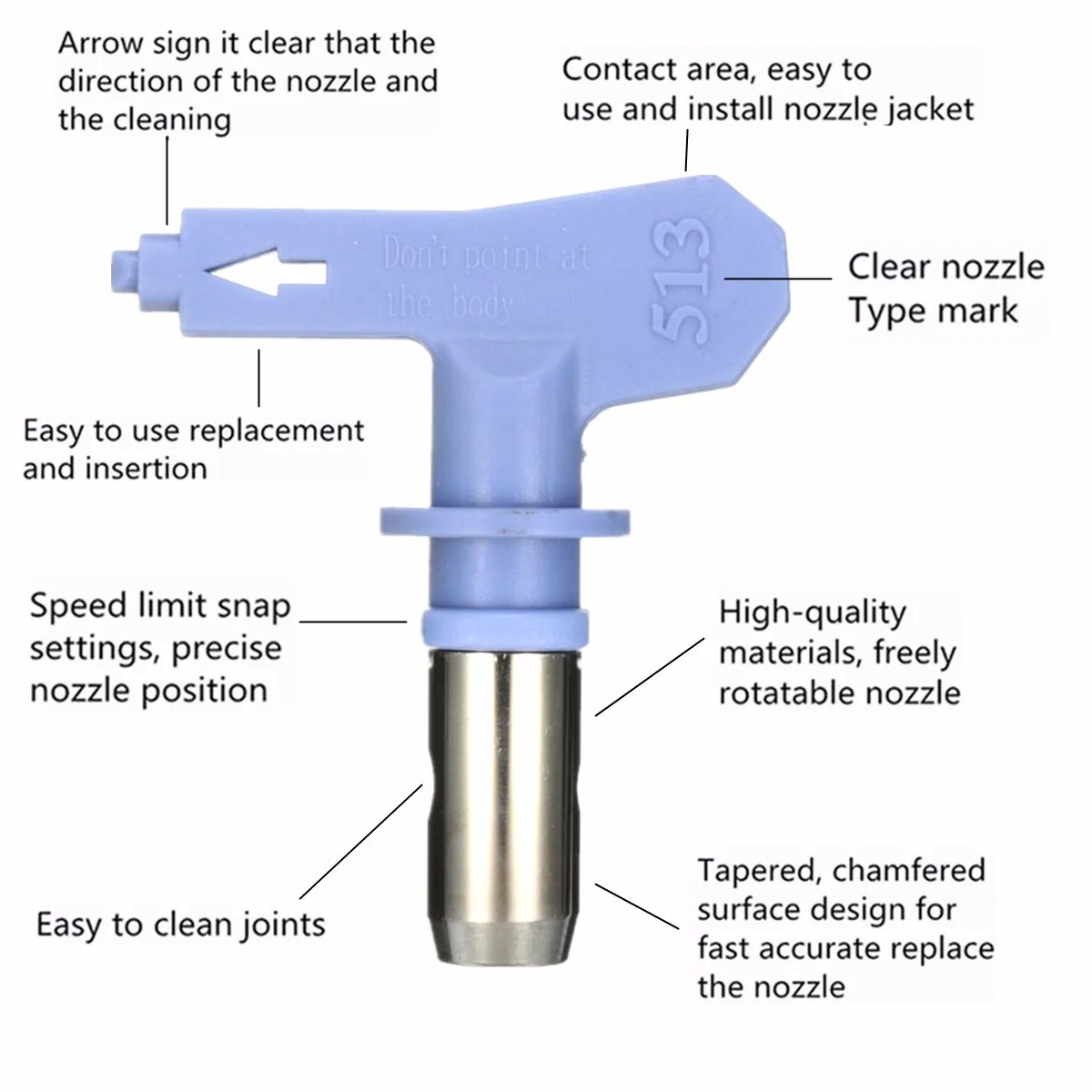 Arrow sign it clear that the direction of the nozzle and the cleaning

Contact area, easy to use and install nozzle jacket

Don't point at the body

513

Clear nozzle Type mark

Easy to use replacement and insertion

Speed limit snap settings, precise nozzle position

High-quality materials, freely rotatable nozzle

Easy to clean joints

Tapered, chamfered surface design for fast accurate replace the nozzle