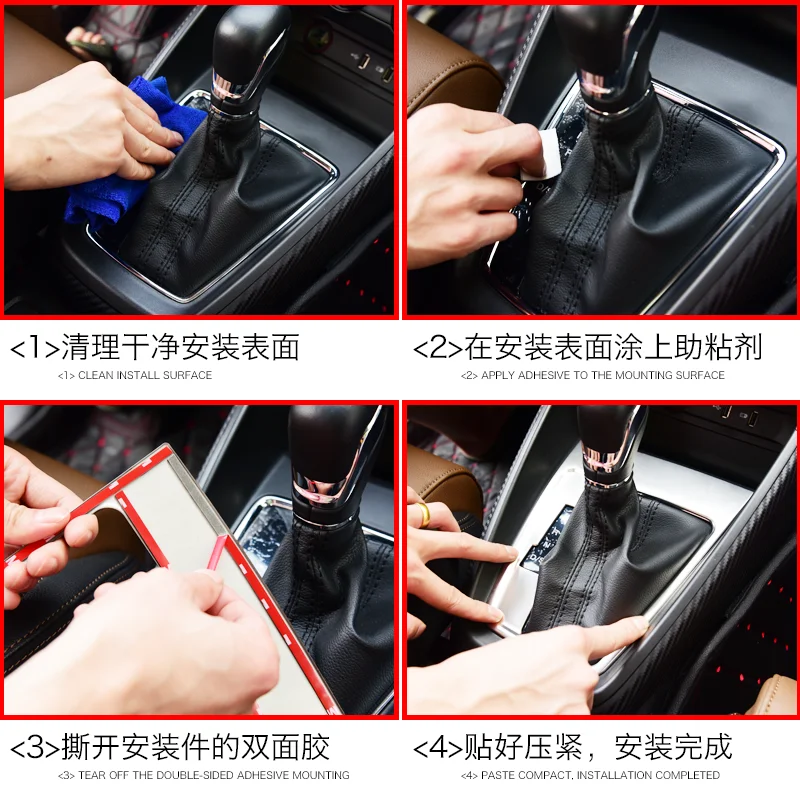 <1>清理干净安装表面
<1> CLEAN INSTALL SURFACE

<2>在安装表面涂上助粘剂
<2> APPLY ADHESIVE TO THE MOUNTING SURFACE

<3>撕开安装件的双面胶
<3> TEAR OFF THE DOUBLE-SIDED ADHESIVE MOUNTING

<4>贴好压紧，安装完成
<4> PASTE COMPACT, INSTALLATION COMPLETED