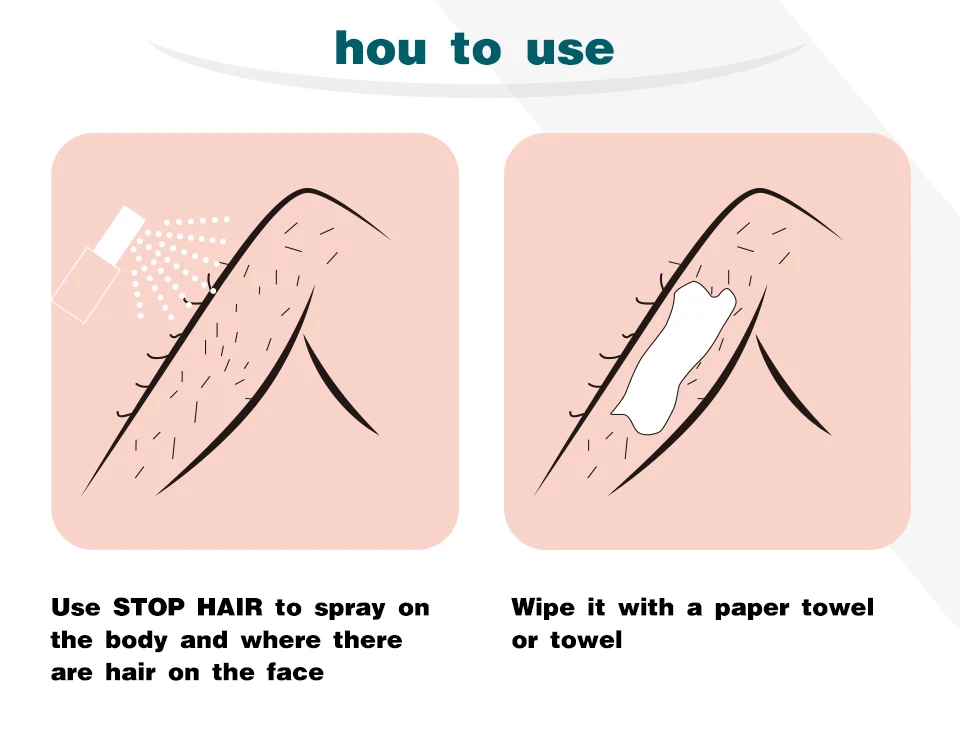 hou to use

Use STOP HAIR to spray on the body and where there are hair on the face

Wipe it with a paper towel or towel