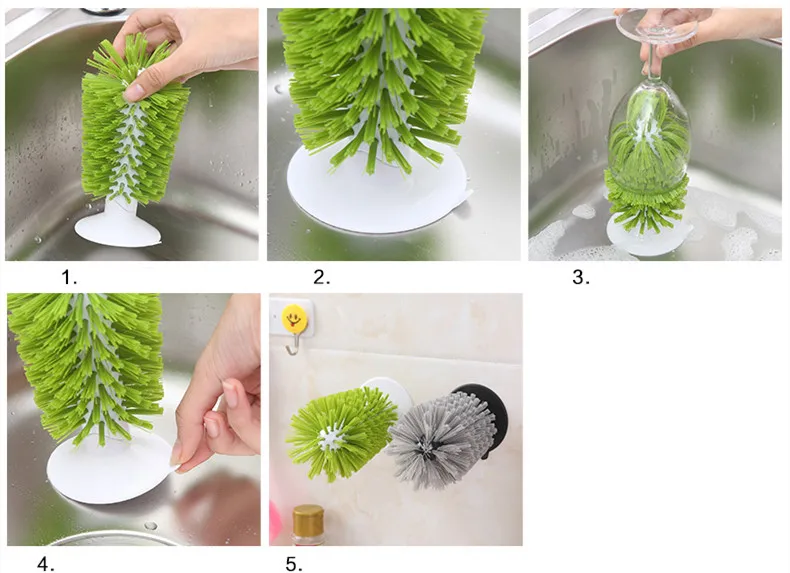 1.

2.

3.

4.

5.