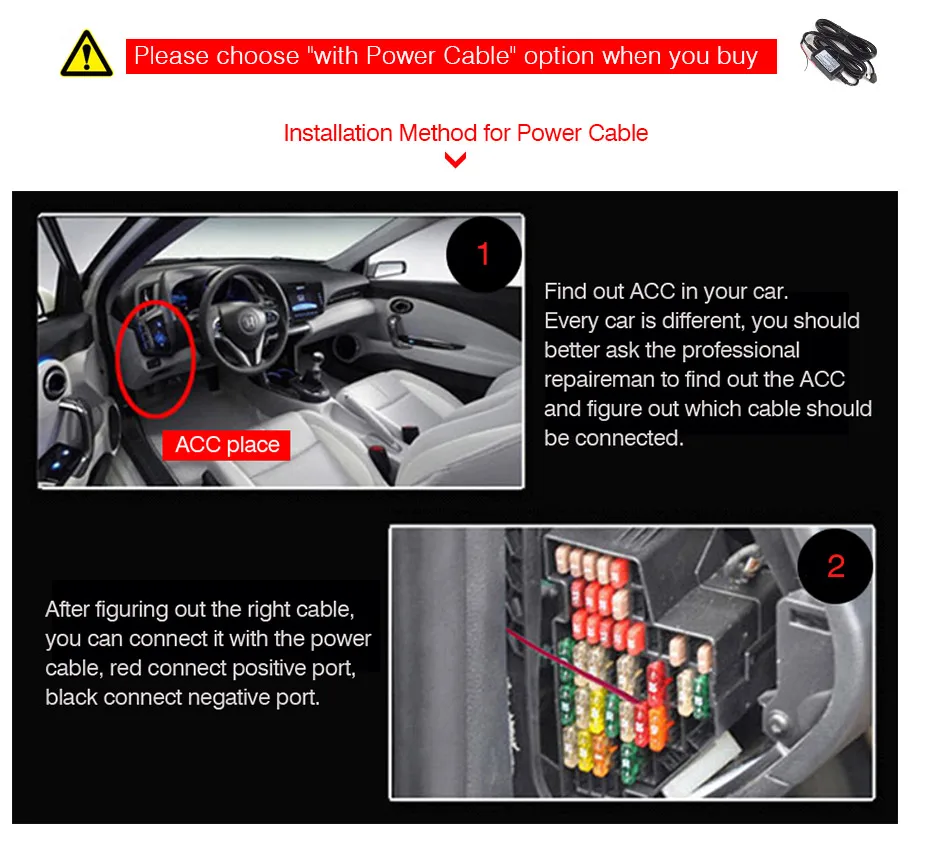 Please choose "with Power Cable" option when you buy

Installation Method for Power Cable

1

ACC place

Find out ACC in your car.
Every car is different, you should better ask the professional repaireman to find out the ACC and figure out which cable should be connected.

2

After figuring out the right cable, you can connect it with the power cable, red connect positive port, black connect negative port.