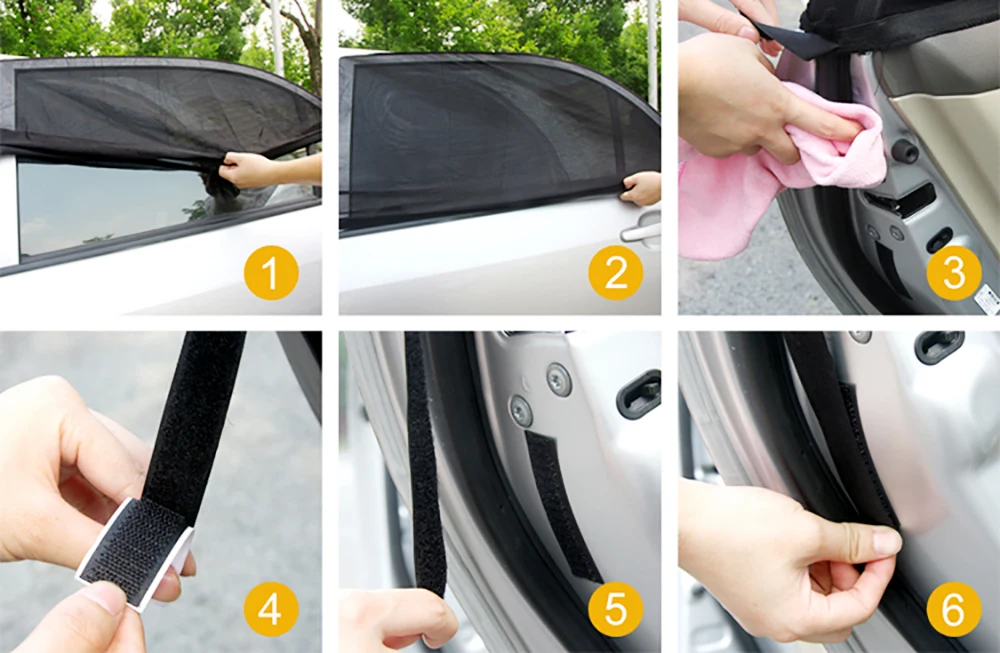 1

2

3

4

5

6