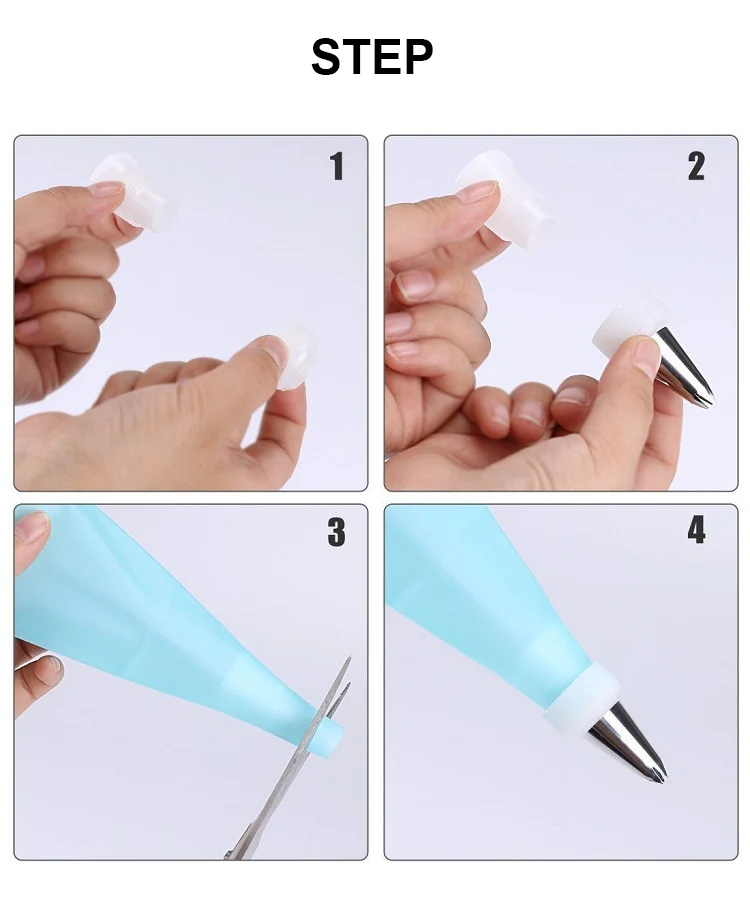 STEP

1

2

3

4