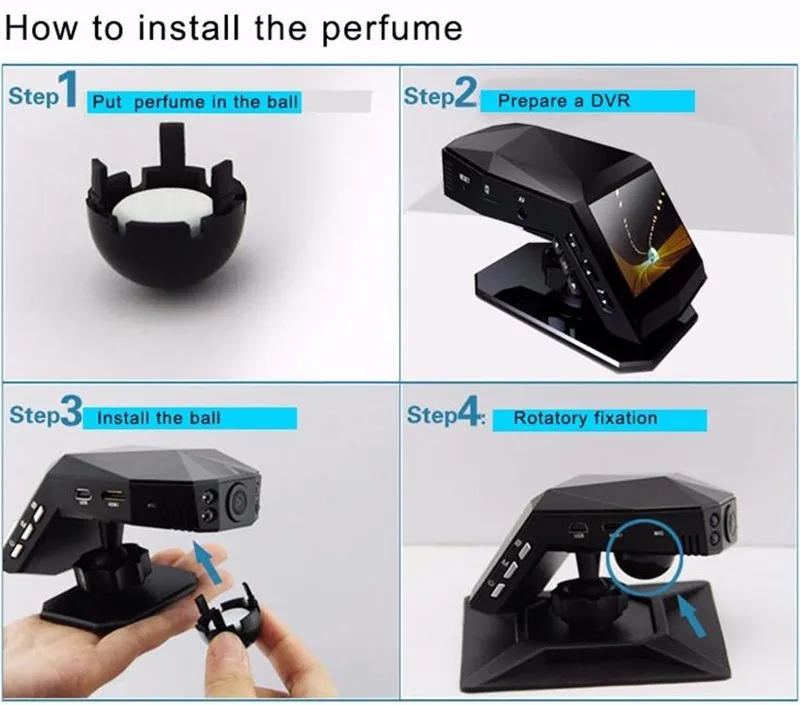 How to install the perfume

Step1 Put perfume in the ball

Step2 Prepare a DVR

Step3 Install the ball

Step4: Rotatory fixation