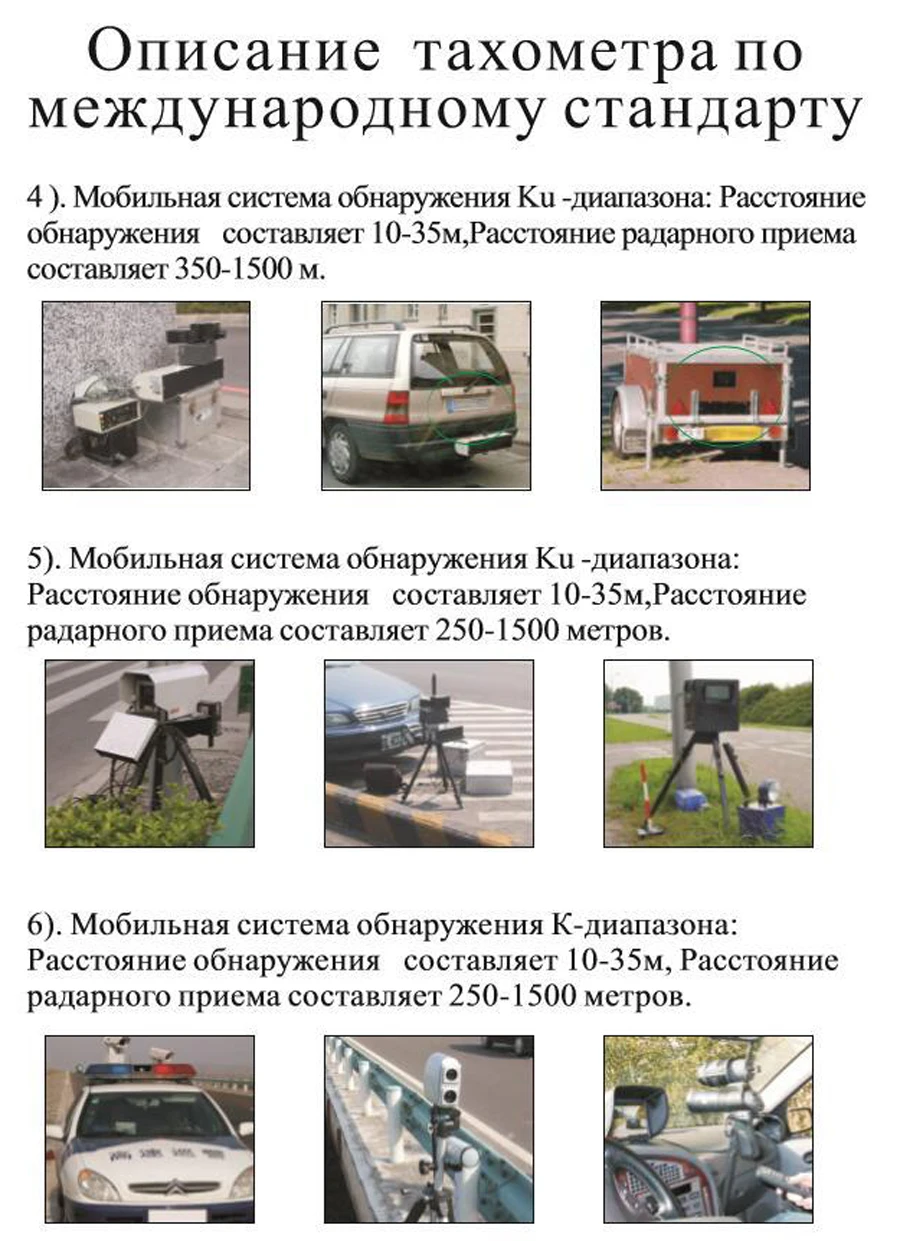 Описание тахометра по международному стандарту

4 ). Мобильная система обнаружения Ku -диапазона: Расстояние обнаружения составляет 10-35м,Расстояние радарного приема составляет 350-1500 м.

5). Мобильная система обнаружения Ku -диапазона: Расстояние обнаружения составляет 10-35м,Расстояние радарного приема составляет 250-1500 метров.

6). Мобильная система обнаружения К-диапазона: Расстояние обнаружения составляет 10-35м, Расстояние радарного приема составляет 250-1500 метров.