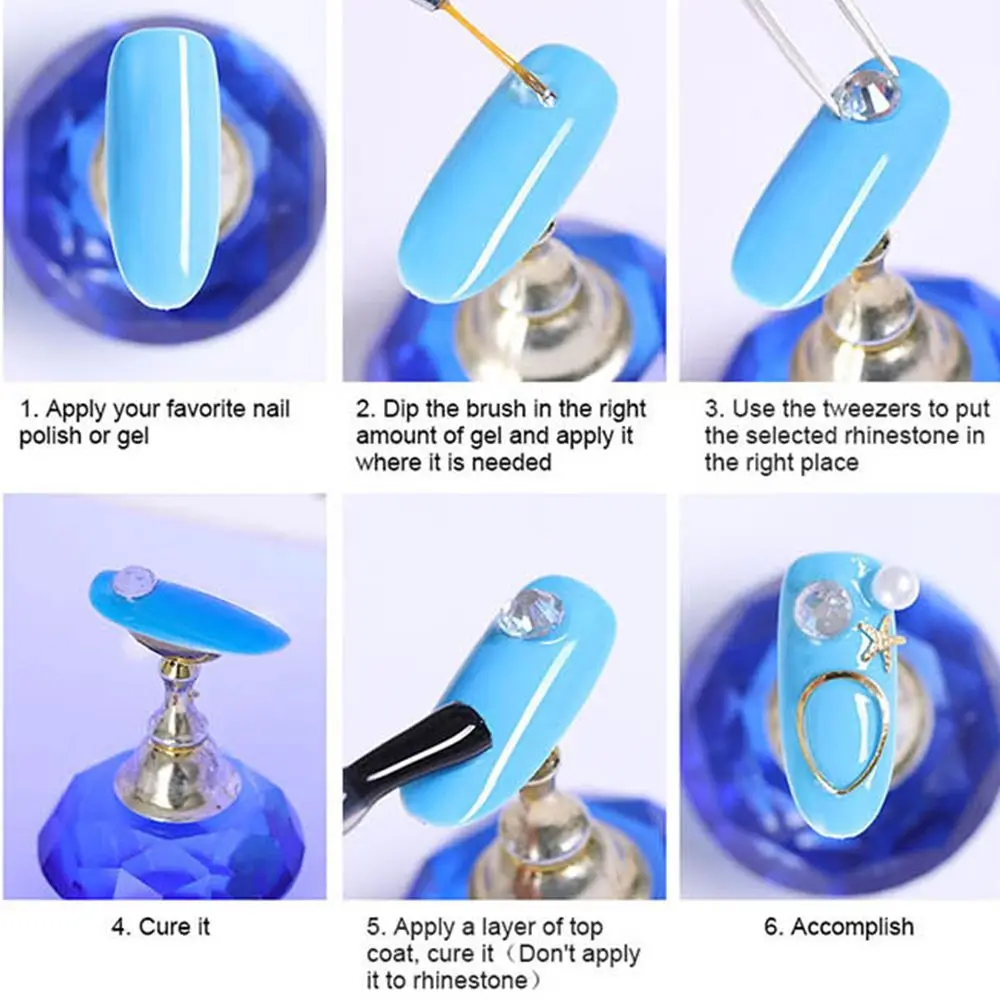 1. Apply your favorite nail polish or gel

2. Dip the brush in the right amount of gel and apply it where it is needed

3. Use the tweezers to put the selected rhinestone in the right place

4. Cure it

5. Apply a layer of top coat, cure it（Don't apply it to rhinestone）

6. Accomplish