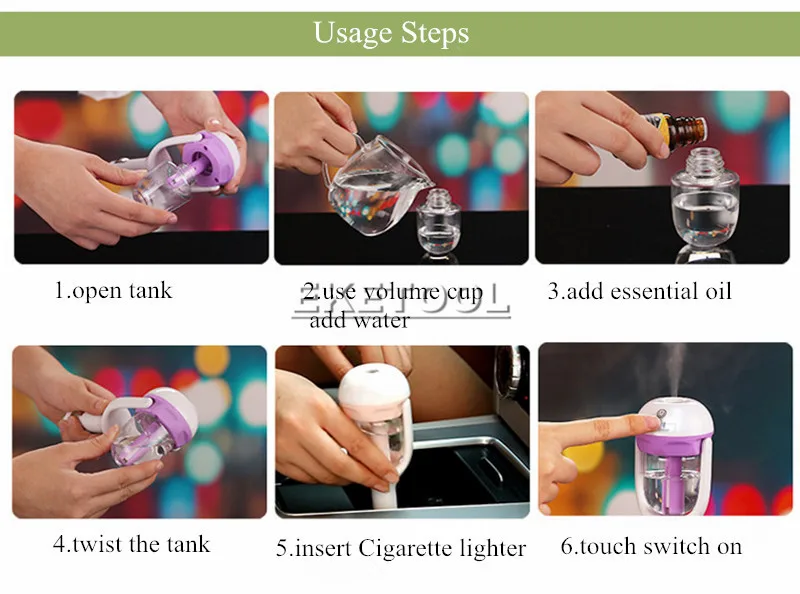 Usage Steps

1.open tank

2.use volume cup add water

EXETOOL

3.add essential oil

4.twist the tank

5.insert Cigarette lighter

6.touch switch on