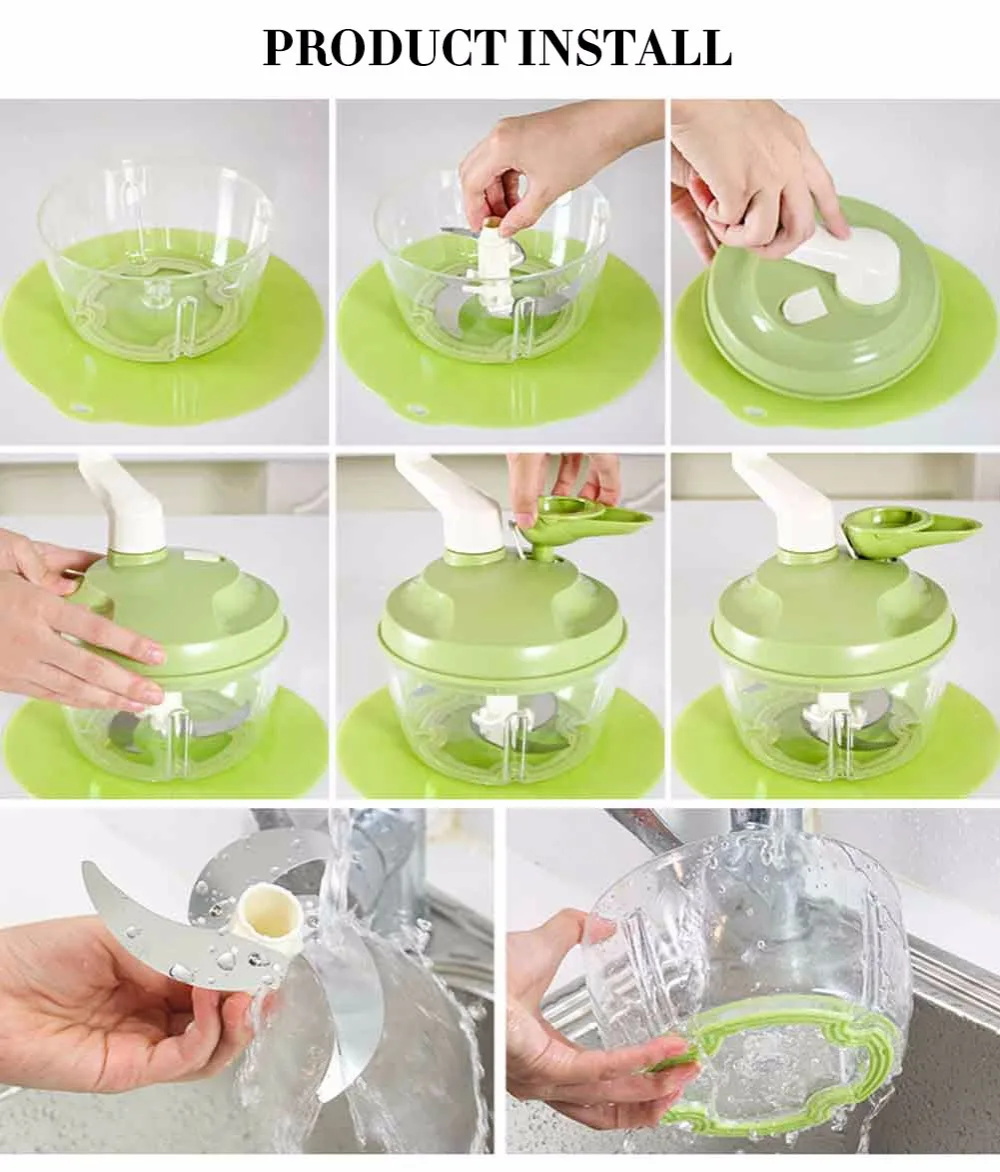 PRODUCT INSTALL