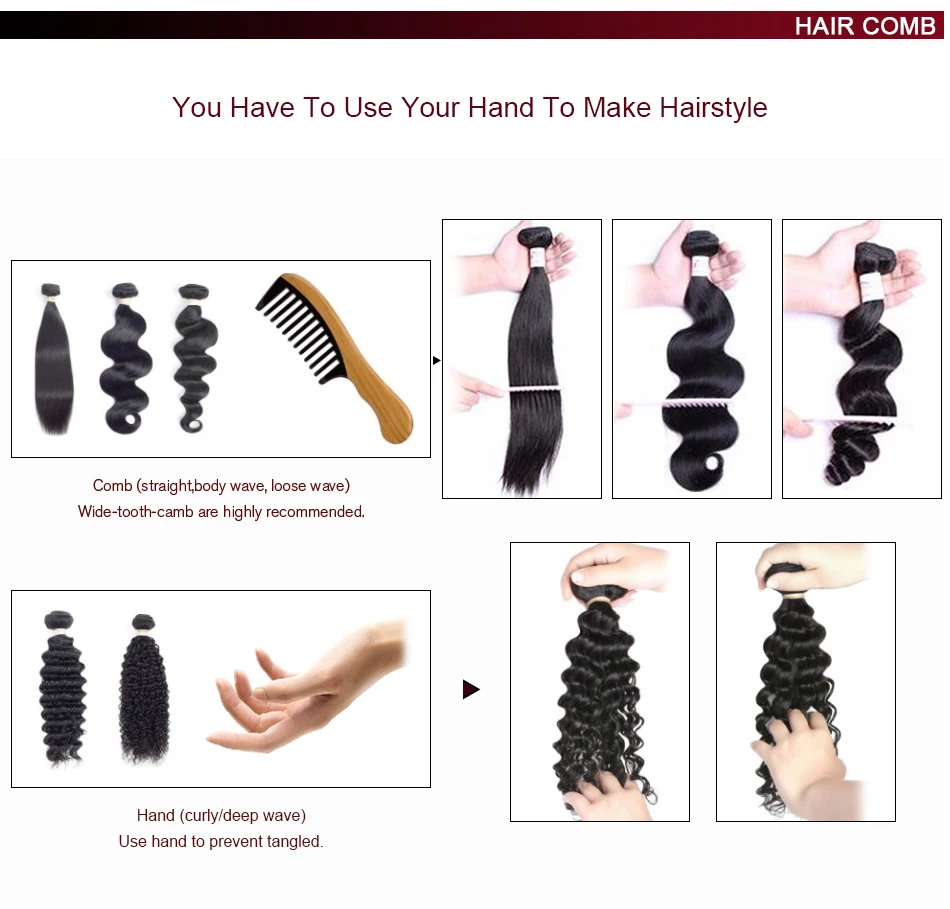 HAIR COMB

You Have To Use Your Hand To Make Hairstyle

Comb (straight,body wave, loose wave)
Wide-tooth-camb are highly recommended.

Hand (curly/deep wave)
Use hand to prevent tangled.