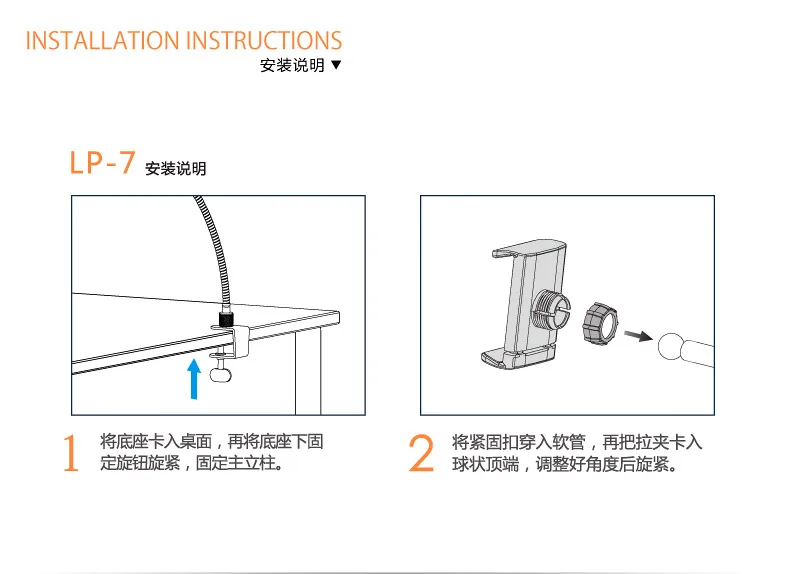 INSTALLATION INSTRUCTIONS
安装说明 ▼

LP-7 安装说明

1 将底座卡入桌面，再将底座下固定旋钮旋紧，固定主立柱。

2 将紧固扣穿入软管，再把拉夹卡入球状顶端，调整好角度后旋紧。