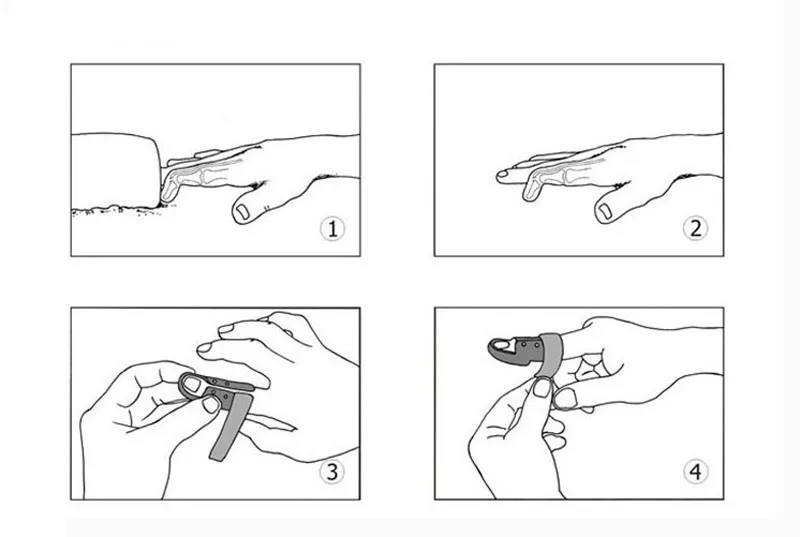 1

2

3

4