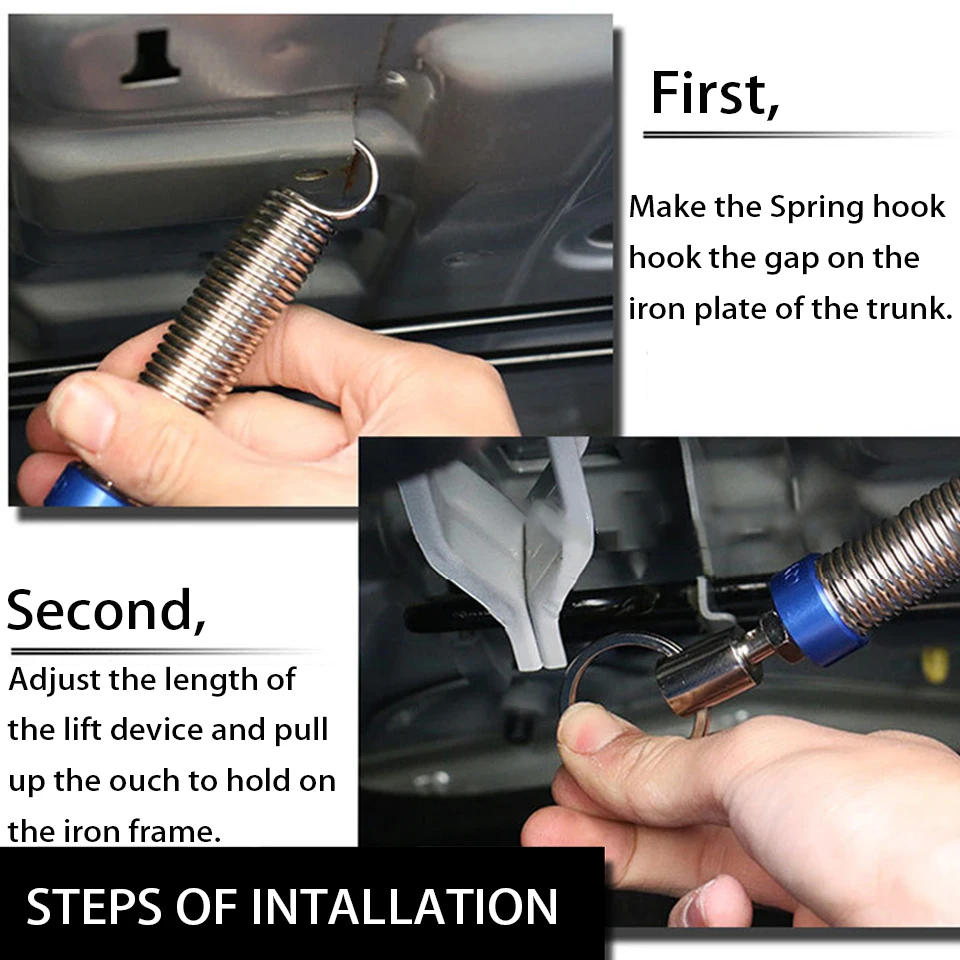 First,

Make the Spring hook hook the gap on the iron plate of the trunk.

Second,

Adjust the length of the lift device and pull up the ouch to hold on the iron frame.

STEPS OF INTALLATION