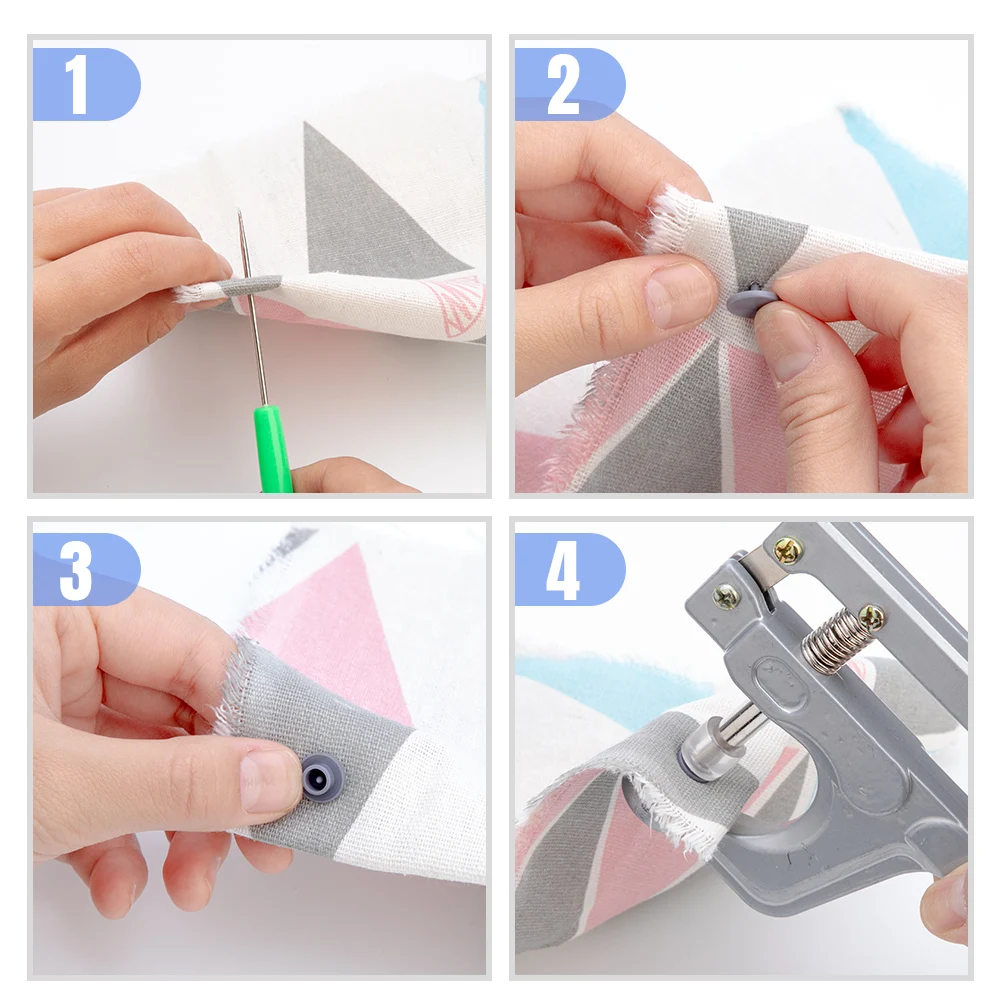 1

2

3

4