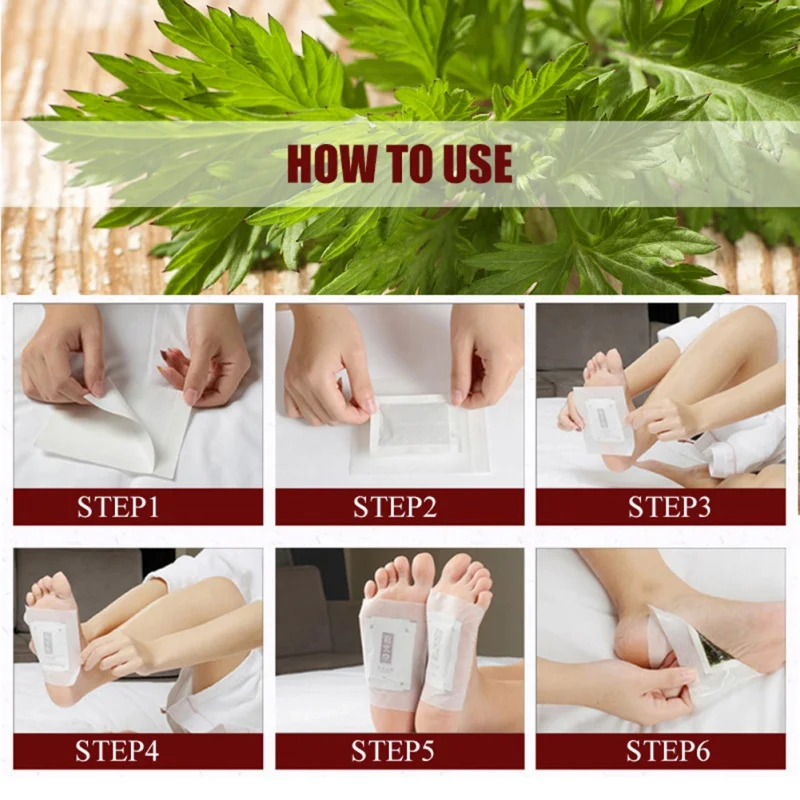 HOW TO USE

STEP1

STEP2

STEP3

STEP4

STEP5

STEP6