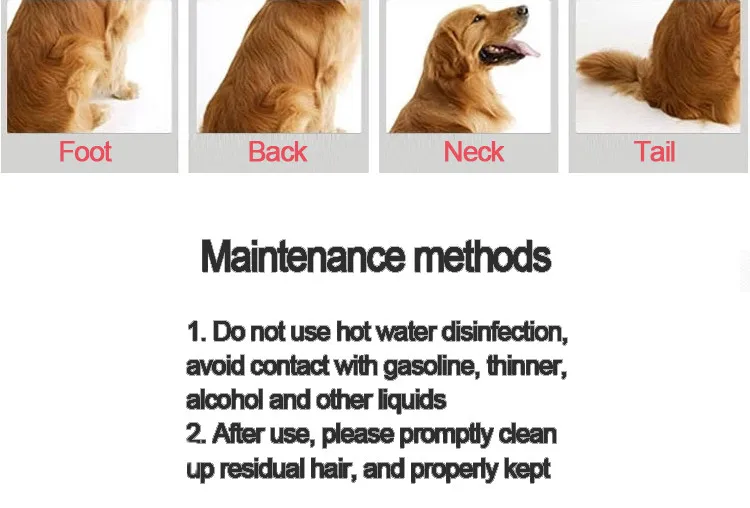 Foot

Back

Neck

Tail

Maintenance methods

1. Do not use hot water disinfection, avoid contact with gasoline, thinner, alcohol and other liquids
2. After use, please promptly clean up residual hair, and properly kept