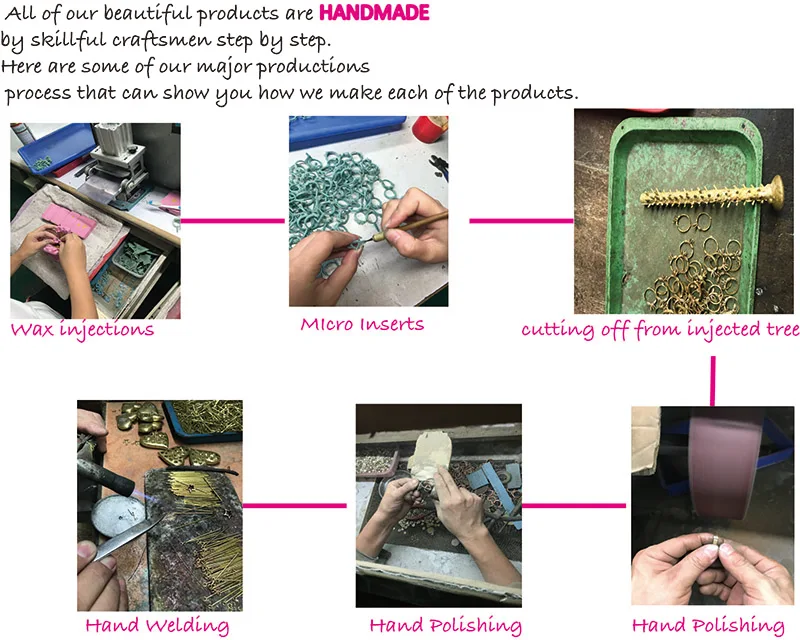 All of our beautiful products are HANDMADE by skillful craftsmen step by step.
Here are some of our major productions process that can show you how we make each of the products.

Wax injections

MIcro Inserts

cutting off from injected tree

Hand Welding

Hand Polishing

Hand Polishing