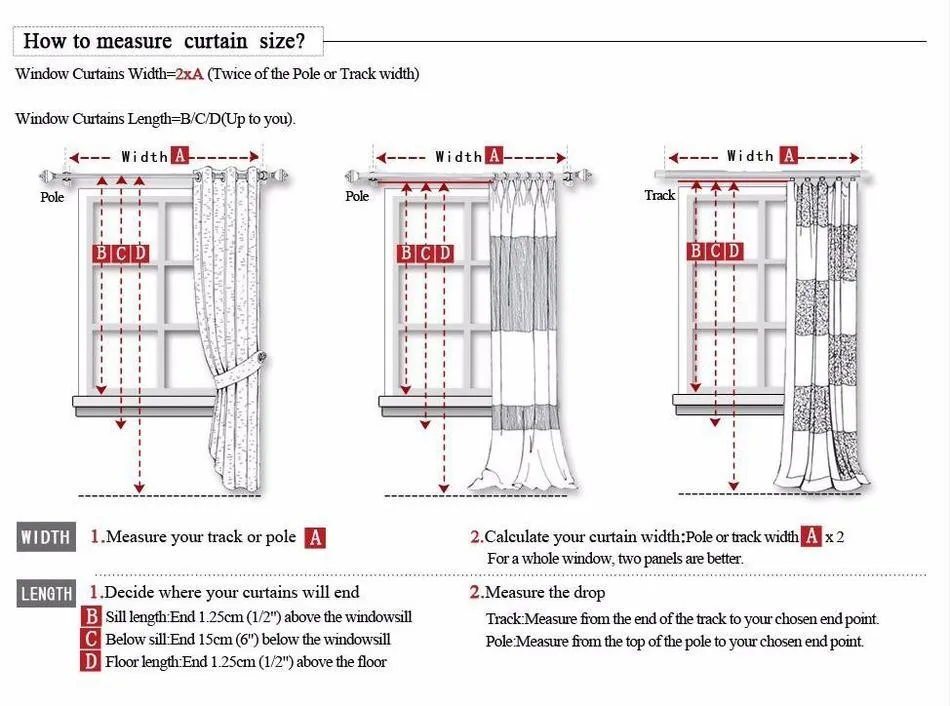 How to measure curtain size?

Window Curtains Width=2xA (Twice of the Pole or Track width)

Window Curtains Length=B/C/D(Up to you).

Width A

Pole

B C D

Width A

Pole

B C D

Width A

Track

B C D

WIDTH 1.Measure your track or pole A

2.Calculate your curtain width:Pole or track width A x 2
For a whole window, two panels are better.

LENGTH 1.Decide where your curtains will end
B Sill length:End 1.25cm (1/2") above the windowsill
C Below sill:End 15cm (6") below the windowsill
D Floor length:End 1.25cm (1/2") above the floor

2.Measure the drop
Track:Measure from the end of the track to your chosen end point.
Pole:Measure from the top of the pole to your chosen end point.