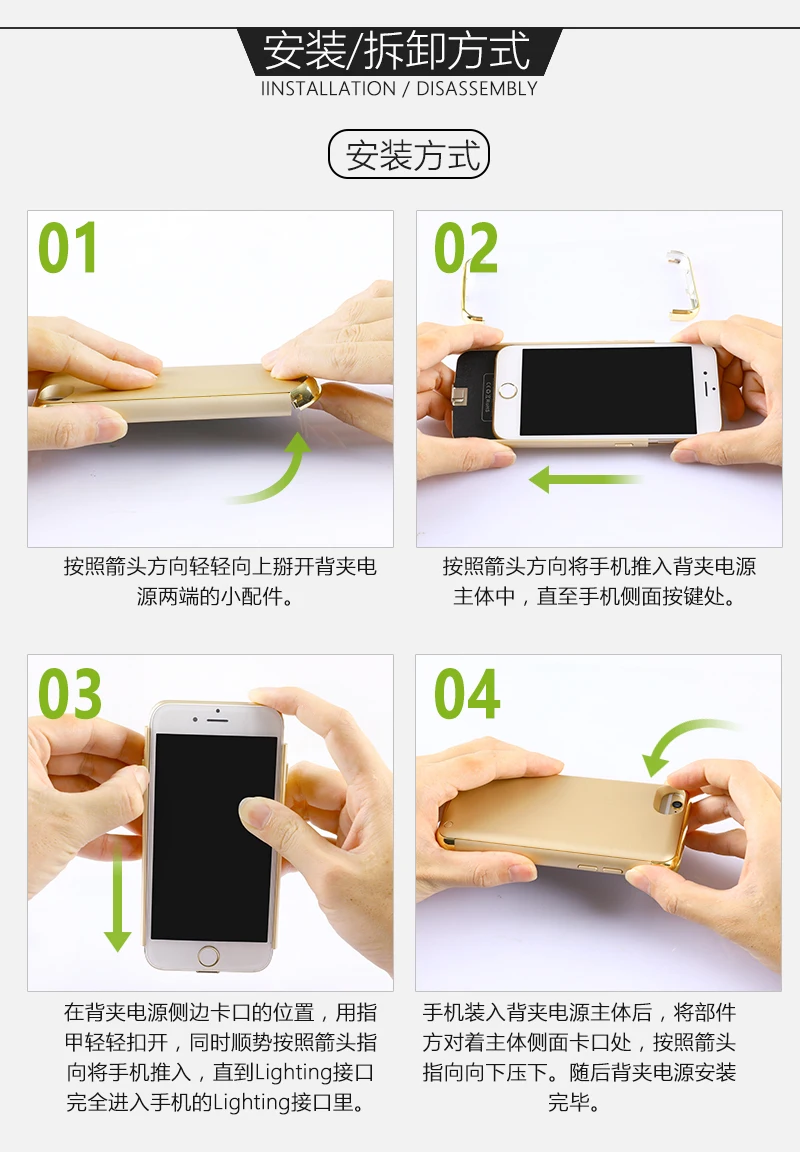 安装/拆卸方式
IINSTALLATION / DISASSEMBLY

安装方式

01

按照箭头方向轻轻向上掰开背夹电源两端的小配件。

02

按照箭头方向将手机推入背夹电源主体中，直至手机侧面按键处。

03

在背夹电源侧边卡口的位置，用指甲轻轻扣开，同时顺势按照箭头指向将手机推入，直到Lighting接口完全进入手机的Lighting接口里。

04

手机装入背夹电源主体后，将部件方对着主体侧面卡口处，按照箭头指向向下压下。随后背夹电源安装完毕。