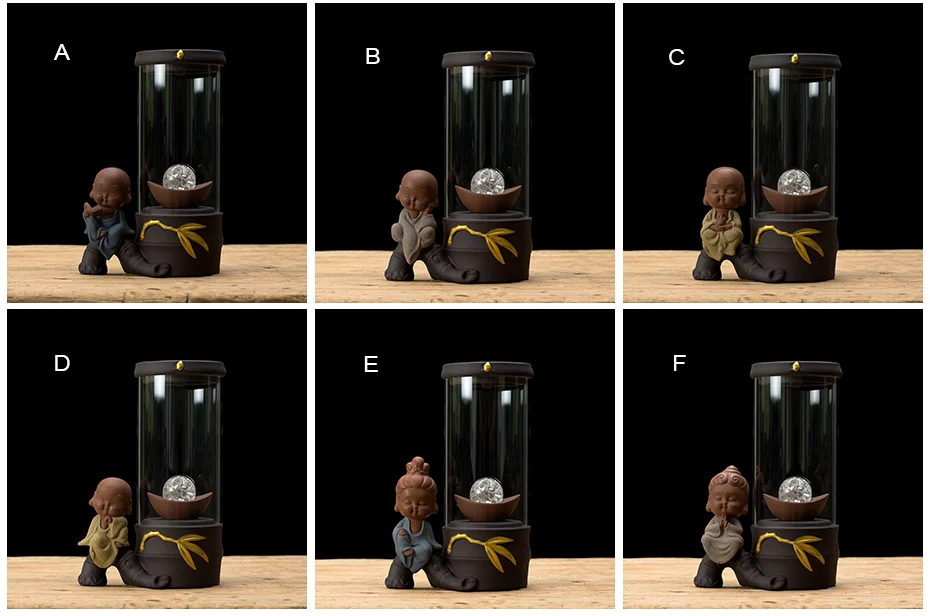 A

B

C

D

E

F