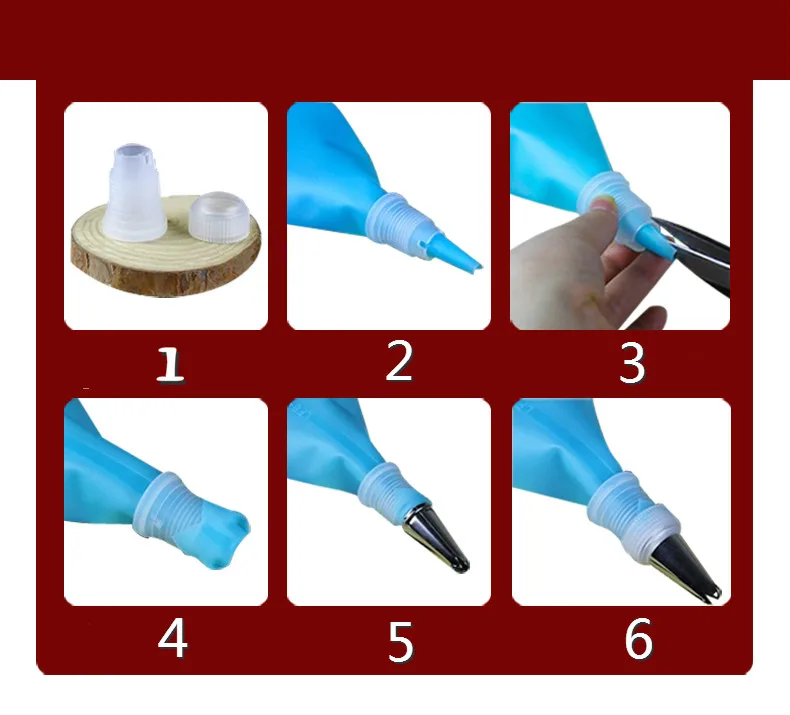 1
2
3
4
5
6