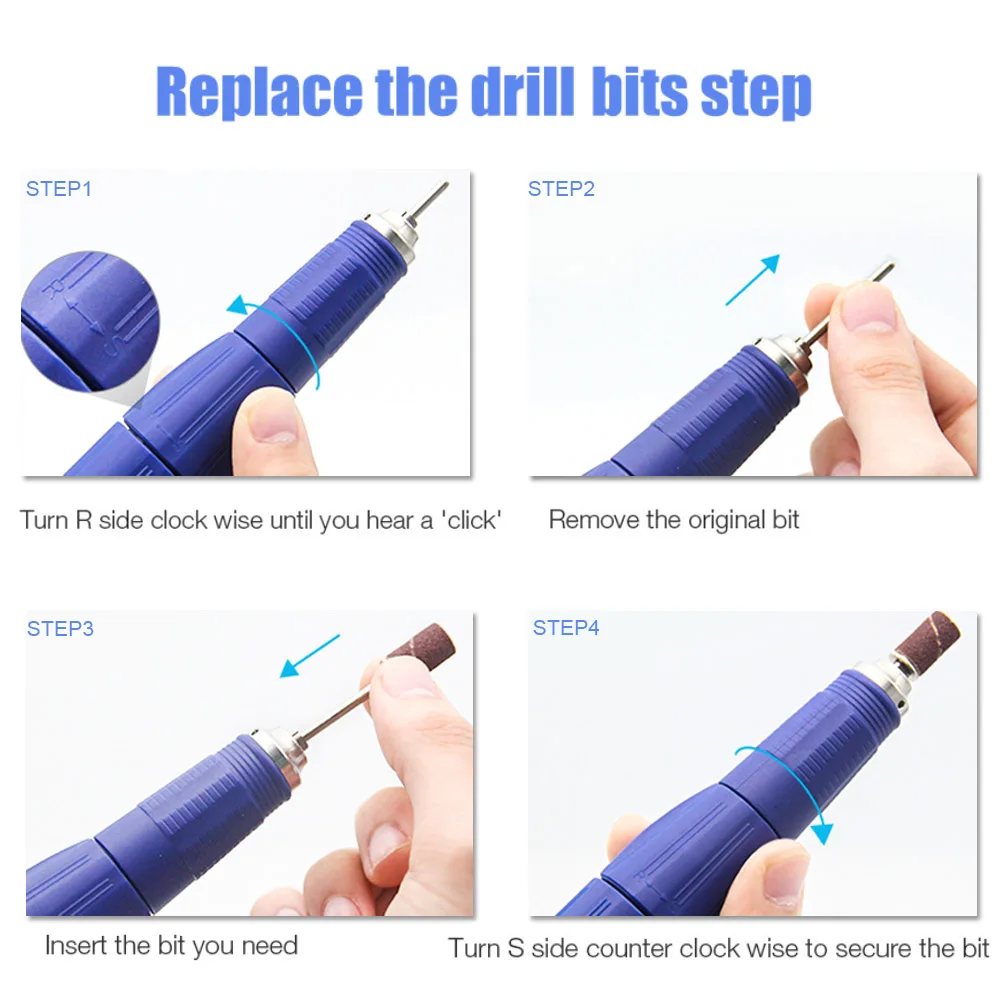 Replace the drill bits step

STEP1

R

S

Turn R side clock wise until you hear a 'click'

STEP2

Remove the original bit

STEP3

Insert the bit you need

STEP4

Turn S side counter clock wise to secure the bit