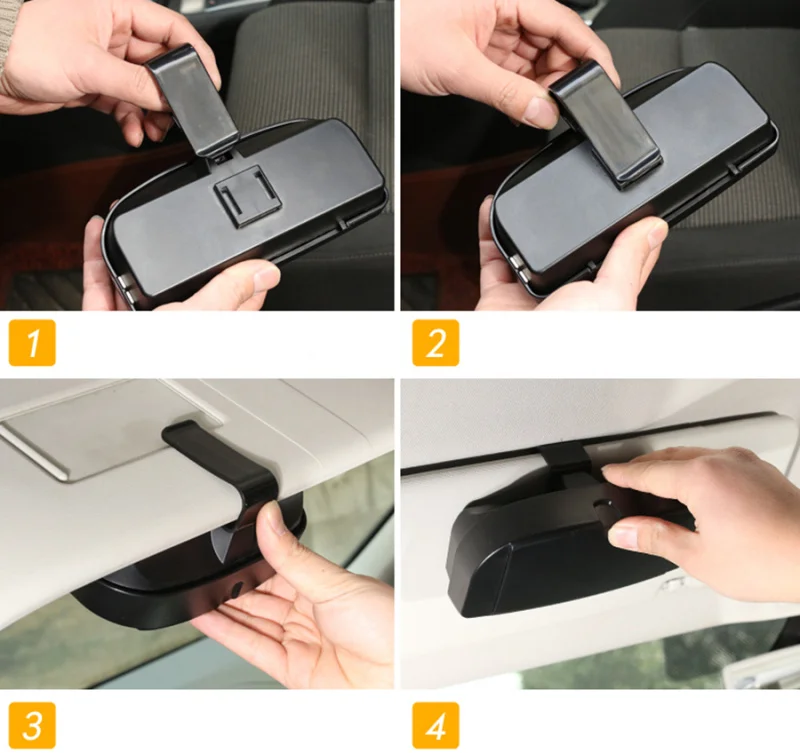 1

2

3

4