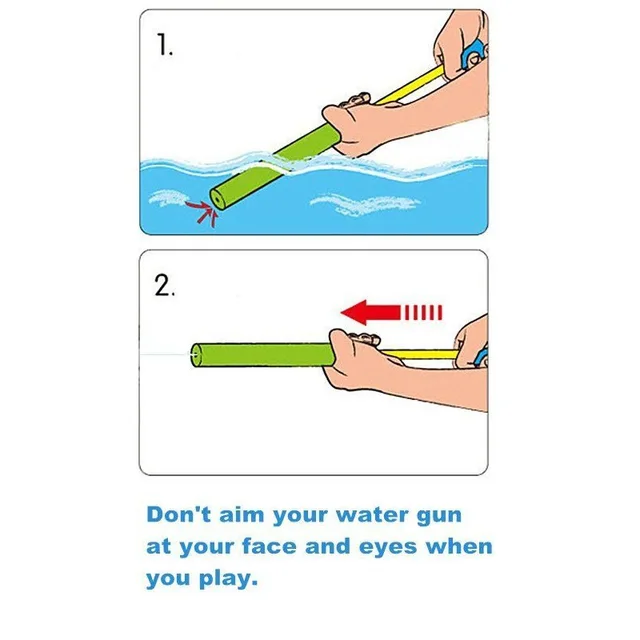 1.

2.

Don't aim your water gun at your face and eyes when you play.