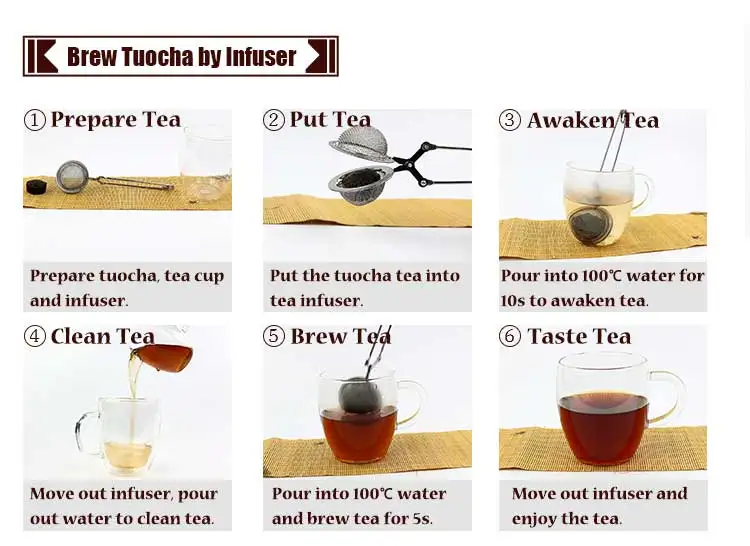 Brew Tuocha by Infuser

① Prepare Tea

Prepare tuocha, tea cup and infuser.

② Put Tea

Put the tuocha tea into tea infuser.

③ Awaken Tea

Pour into 100℃ water for 10s to awaken tea.

④ Clean Tea

Move out infuser, pour out water to clean tea.

⑤ Brew Tea

Pour into 100℃ water and brew tea for 5s.

⑥ Taste Tea

Move out infuser and enjoy the tea.