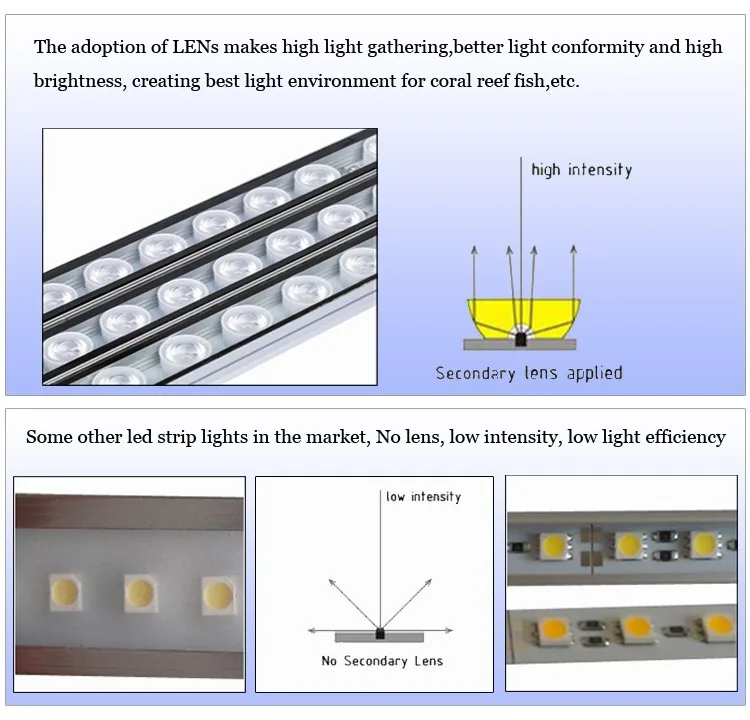 The adoption of LENs makes high light gathering,better light conformity and high brightness, creating best light environment for coral reef fish,etc.

high intensity

Secondary lens applied

Some other led strip lights in the market, No lens, low intensity, low light efficiency

low intensity

No Secondary Lens