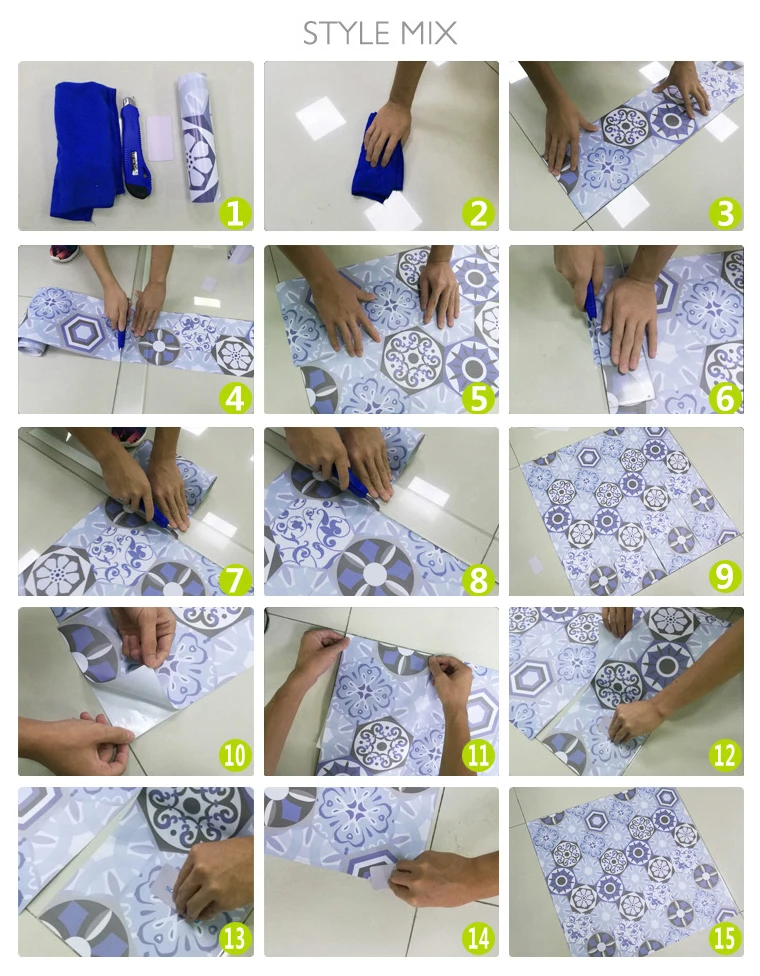 STYLE MIX

1

2

3

4

5

6

7

8

9

10

11

12

13

14

15