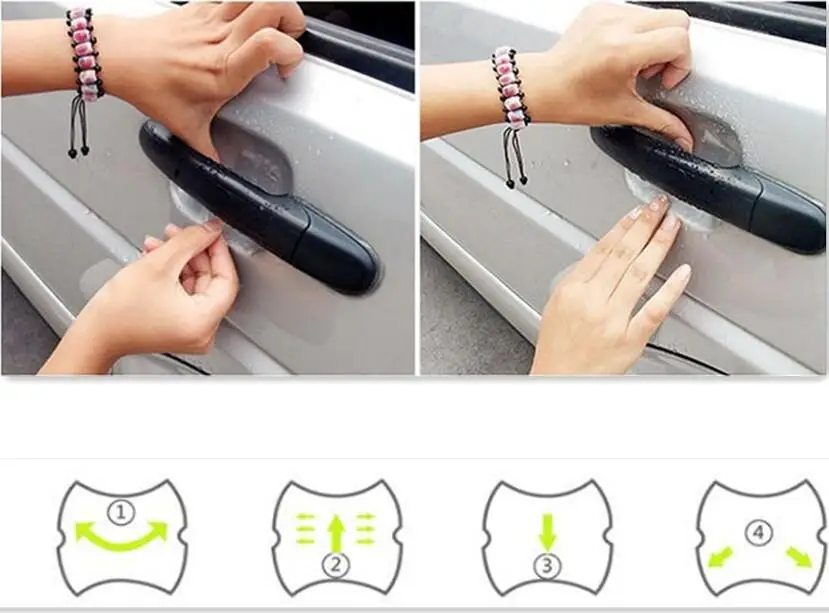 ①

②

③

④