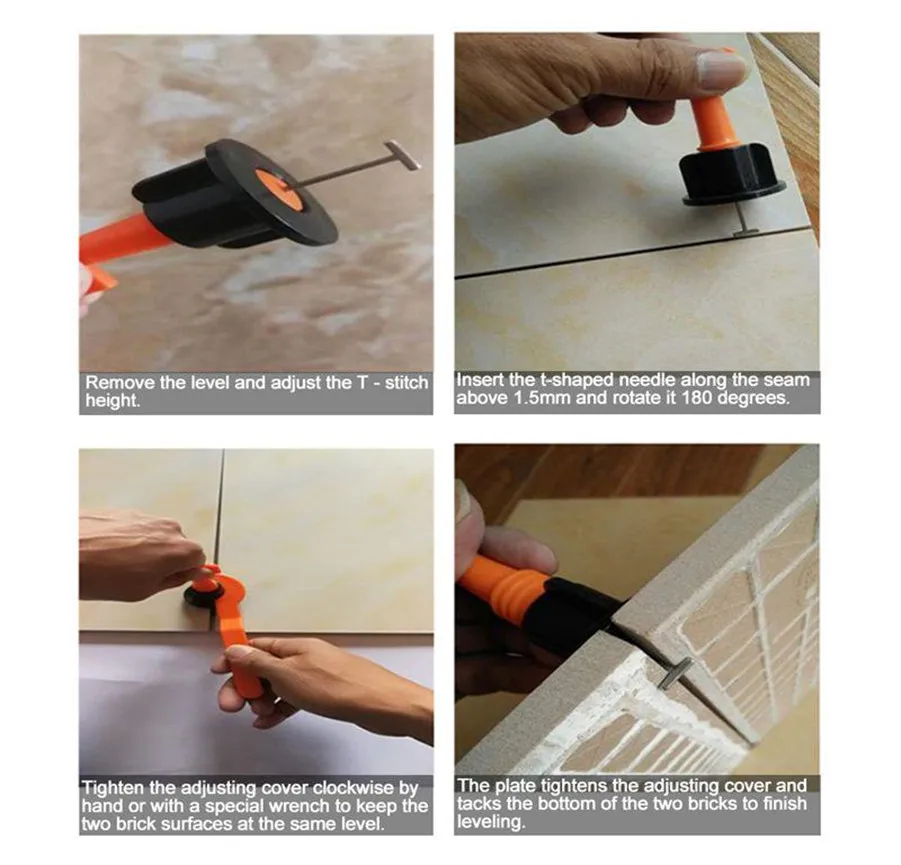 Remove the level and adjust the T - stitch height.

Insert the t-shaped needle along the seam above 1.5mm and rotate it 180 degrees.

Tighten the adjusting cover clockwise by hand or with a special wrench to keep the two brick surfaces at the same level.

The plate tightens the adjusting cover and tacks the bottom of the two bricks to finish leveling.