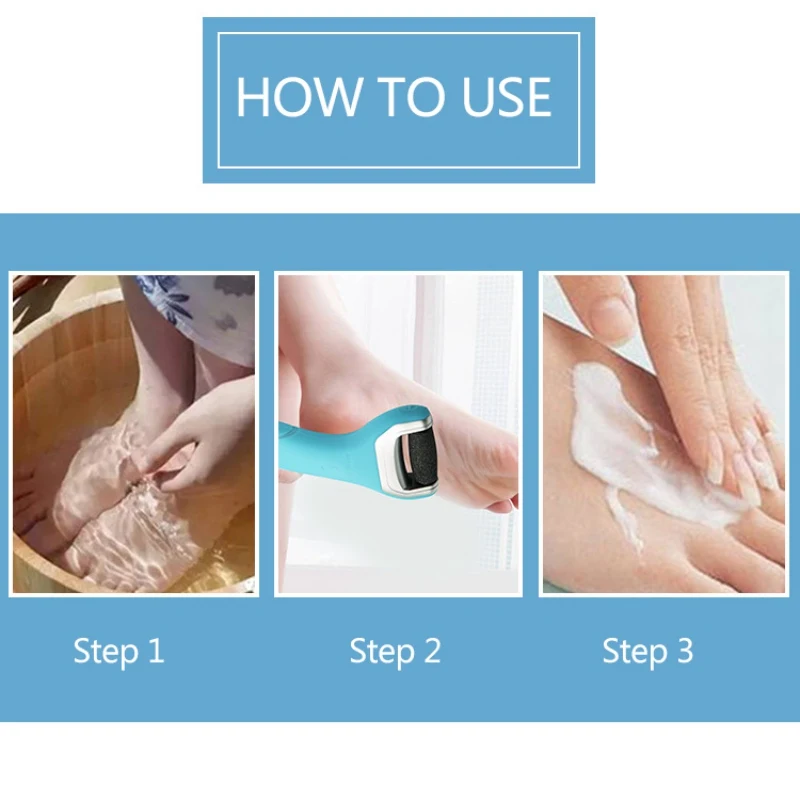 HOW TO USE

Step 1

Step 2

Step 3