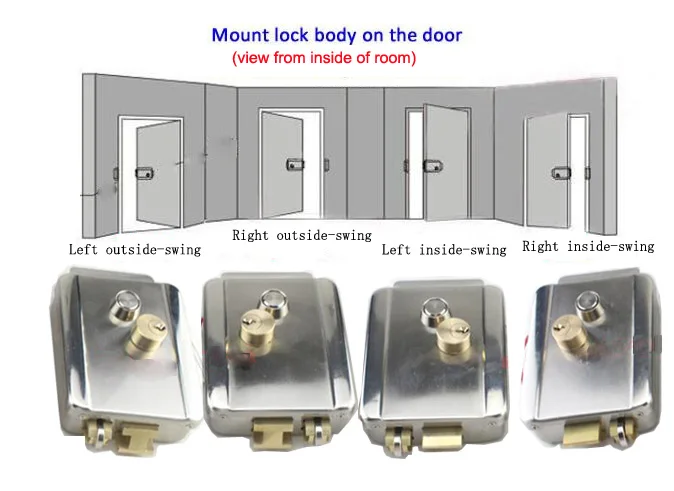 Mount lock body on the door
(view from inside of room)

Left outside-swing

Right outside-swing

Left inside-swing

Right inside-swing