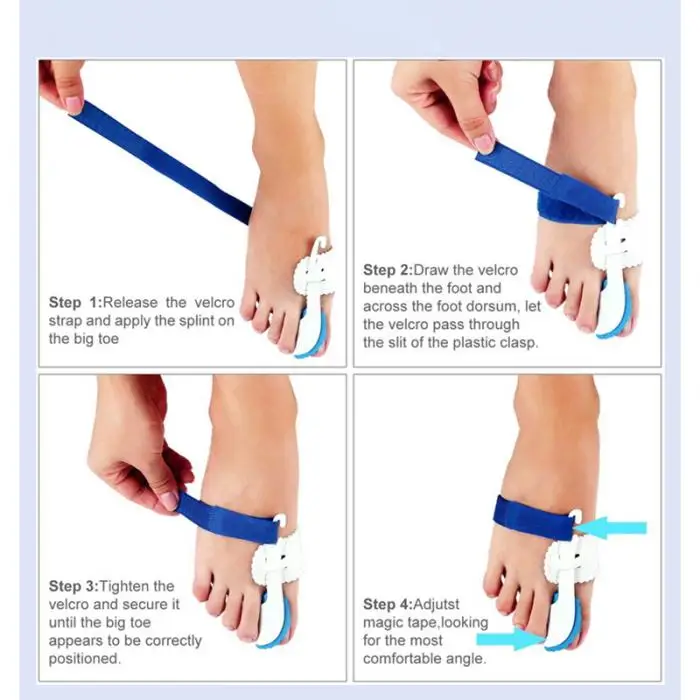 Step 1:Release the velcro strap and apply the splint on the big toe

Step 2:Draw the velcro beneath the foot and across the foot dorsum, let the velcro pass through the slit of the plastic clasp.

Step 3:Tighten the velcro and secure it until the big toe appears to be correctly positioned.

Step 4:Adjutst magic tape,looking for the most comfortable angle.