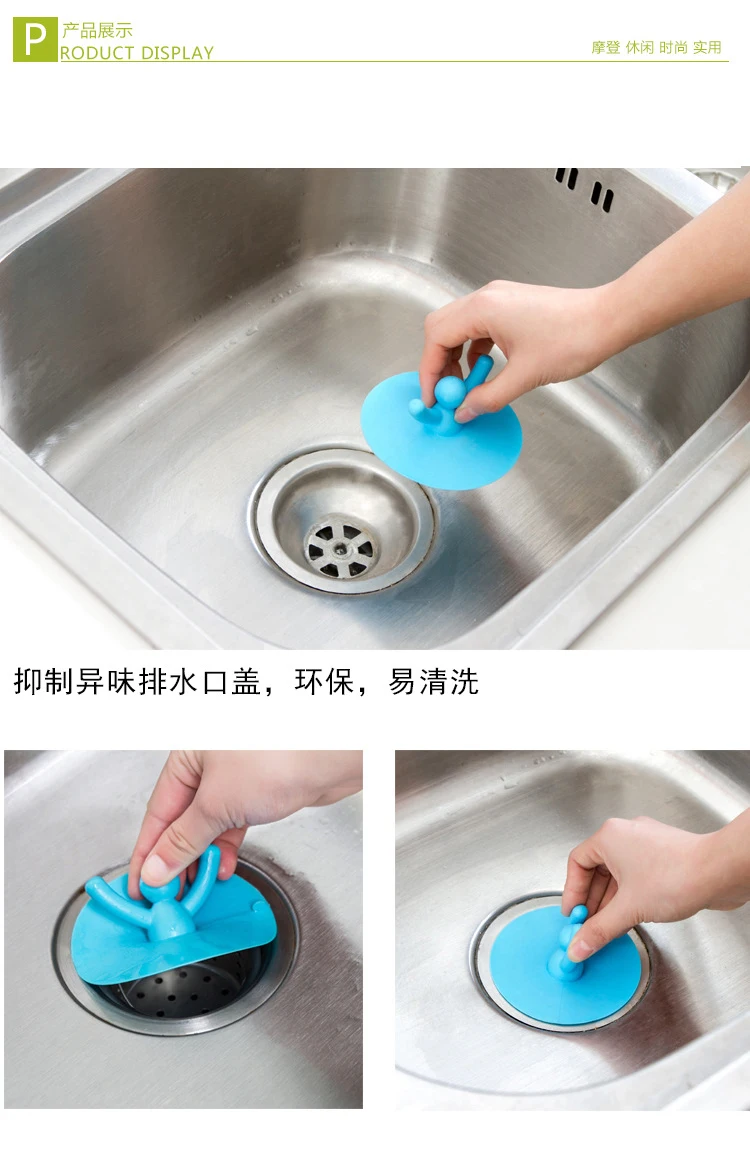 P 产品展示
RODUCT DISPLAY
摩登 休闲 时尚 实用

抑制异味排水口盖，环保，易清洗