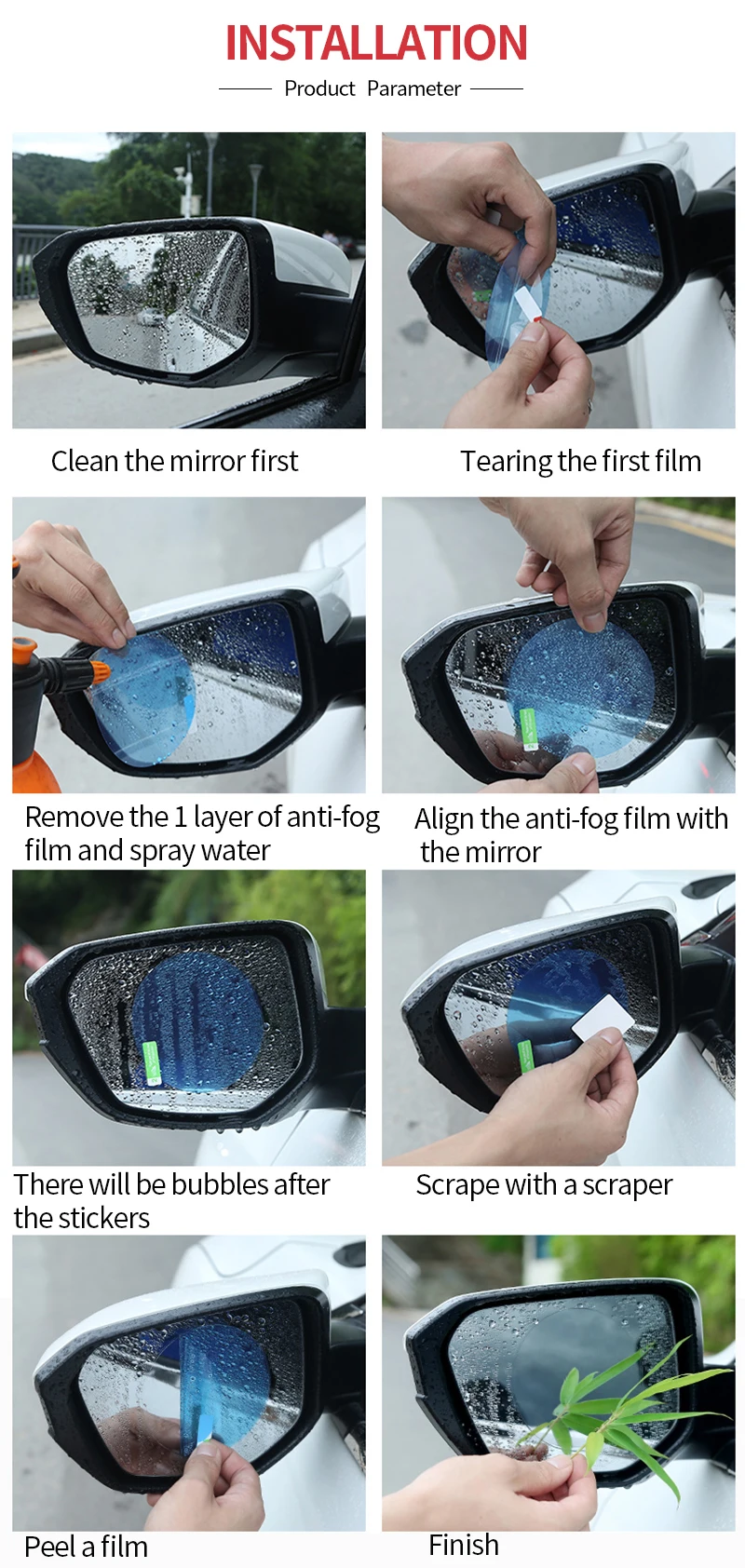 INSTALLATION

Product Parameter

Clean the mirror first

Tearing the first film

Remove the 1 layer of anti-fog film and spray water

Align the anti-fog film with the mirror

There will be bubbles after the stickers

Scrape with a scraper

Peel a film

Finish