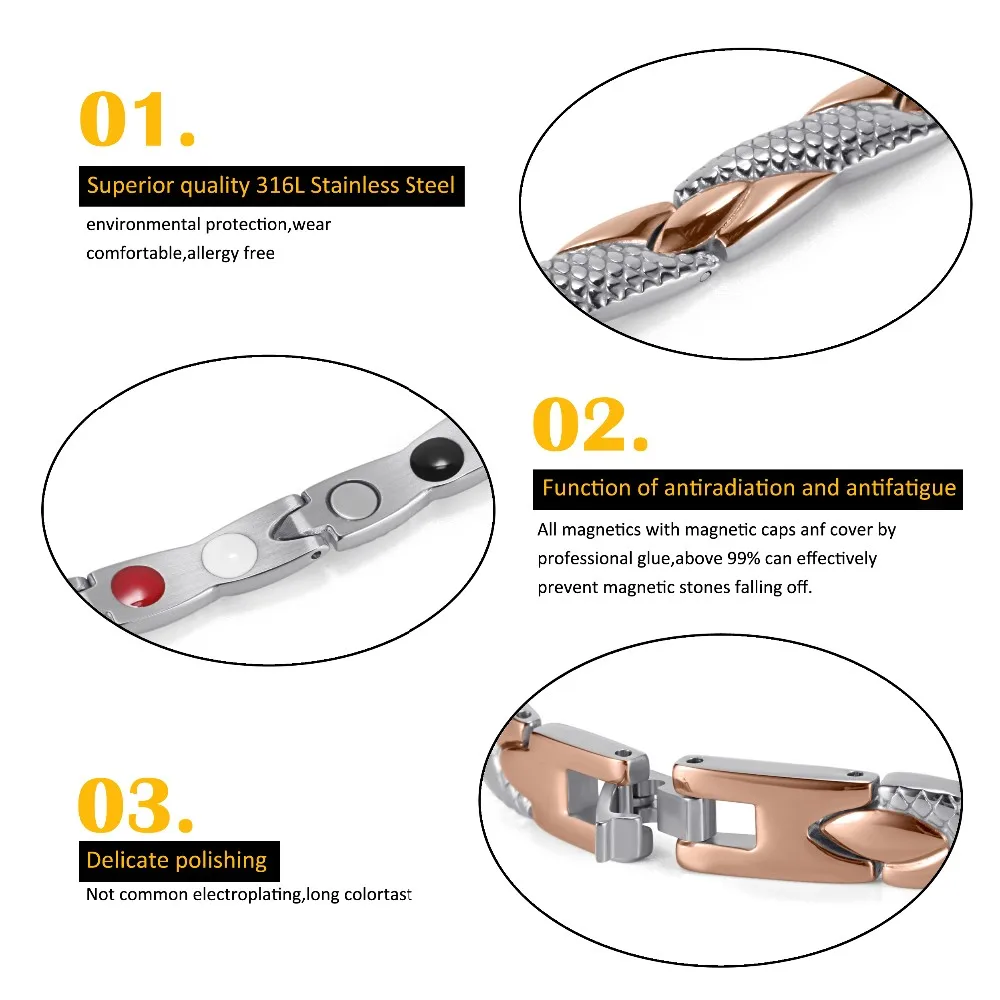 01.

Superior quality 316L Stainless Steel

environmental protection,wear comfortable,allergy free

02.

Function of antiradiation and antifatigue

All magnetics with magnetic caps anf cover by professional glue,above 99% can effectively prevent magnetic stones falling off.

03.

Delicate polishing

Not common electroplating,long colortast