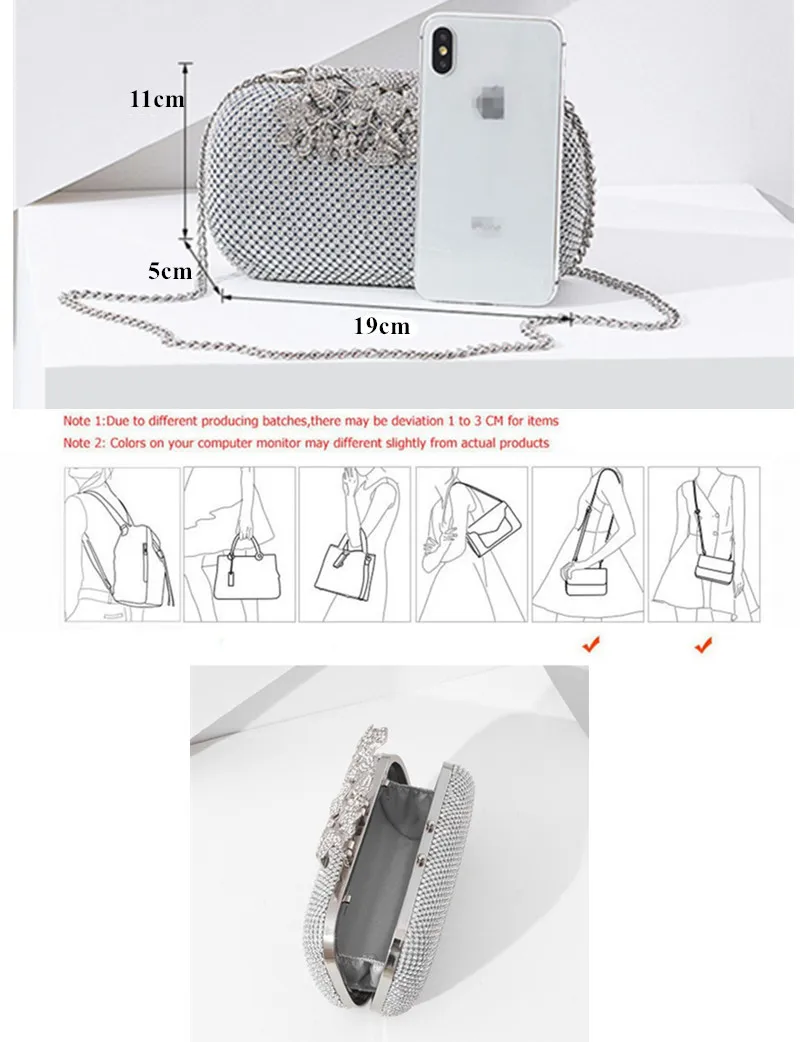 11cm
5cm
19cm

Note 1:Due to different producing batches,there may be deviation 1 to 3 CM for items
Note 2: Colors on your computer monitor may different slightly from actual products