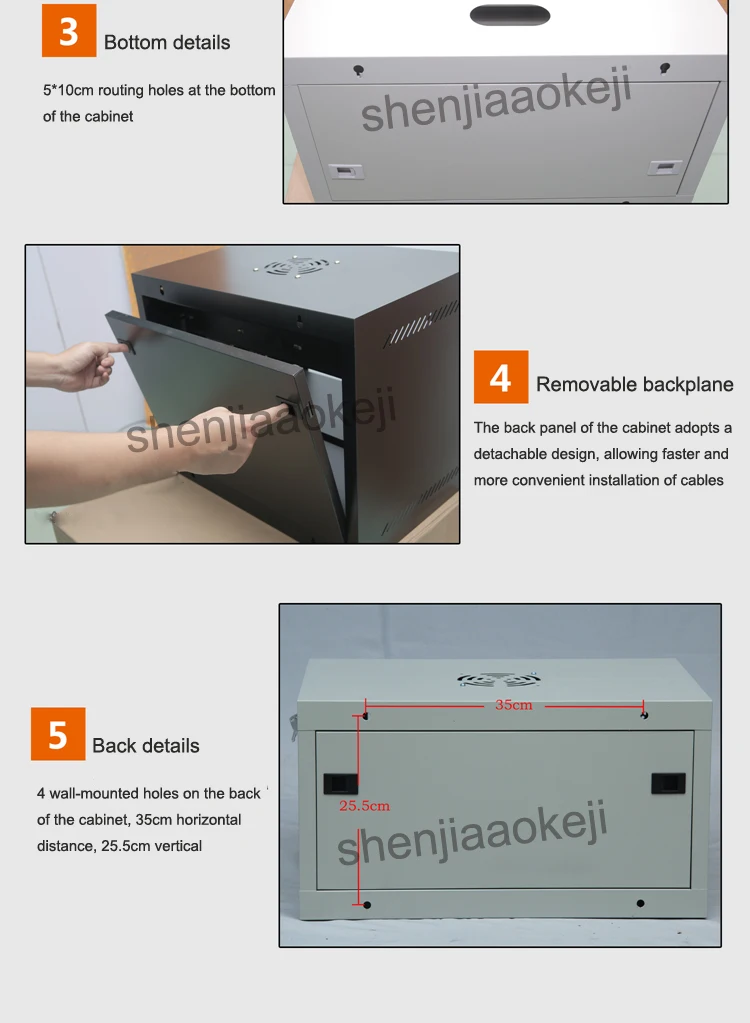 3 Bottom details

5*10cm routing holes at the bottom of the cabinet

shenjiaaokeji

shenjiaaokeji

4 Removable backplane

The back panel of the cabinet adopts a detachable design, allowing faster and more convenient installation of cables

5 Back details

4 wall-mounted holes on the back of the cabinet, 35cm horizontal distance, 25.5cm vertical

35cm

25.5cm

shenjiaaokeji