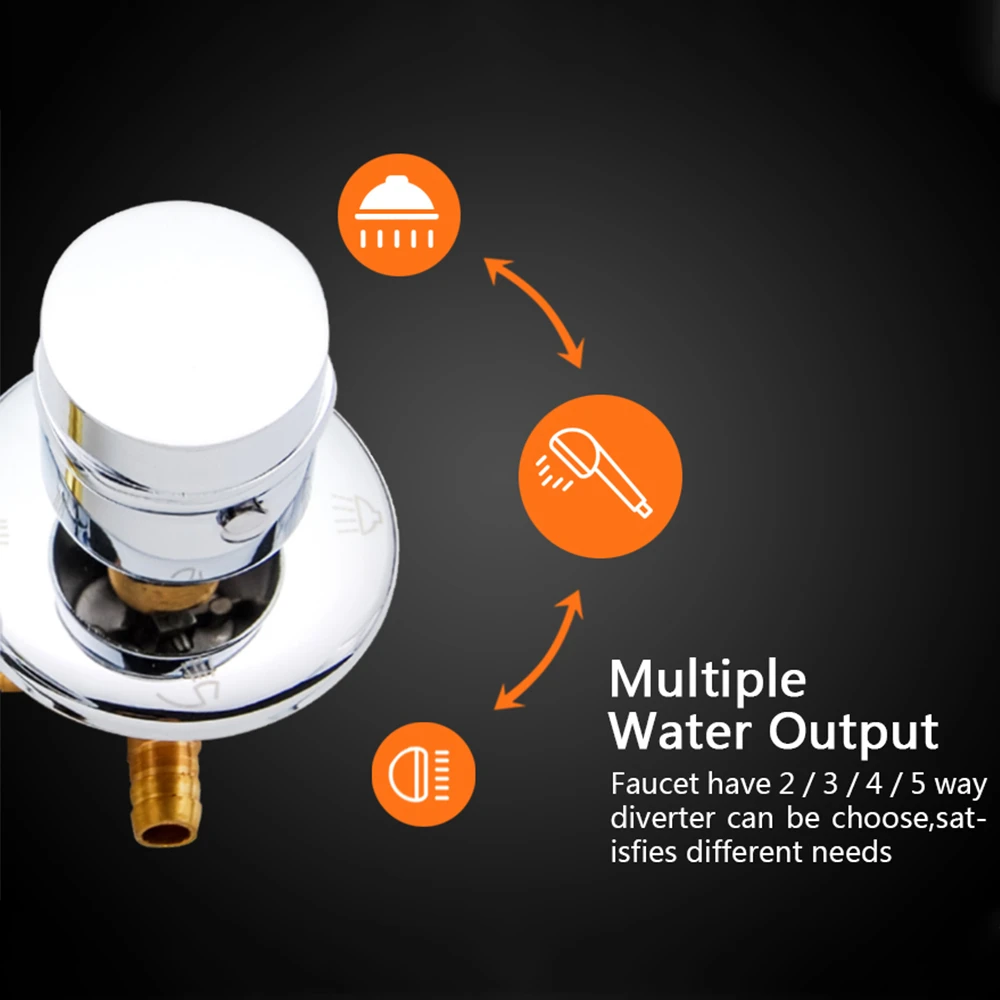 Multiple Water Output

Faucet have 2 / 3 / 4 / 5 way diverter can be choose,satisfies different needs