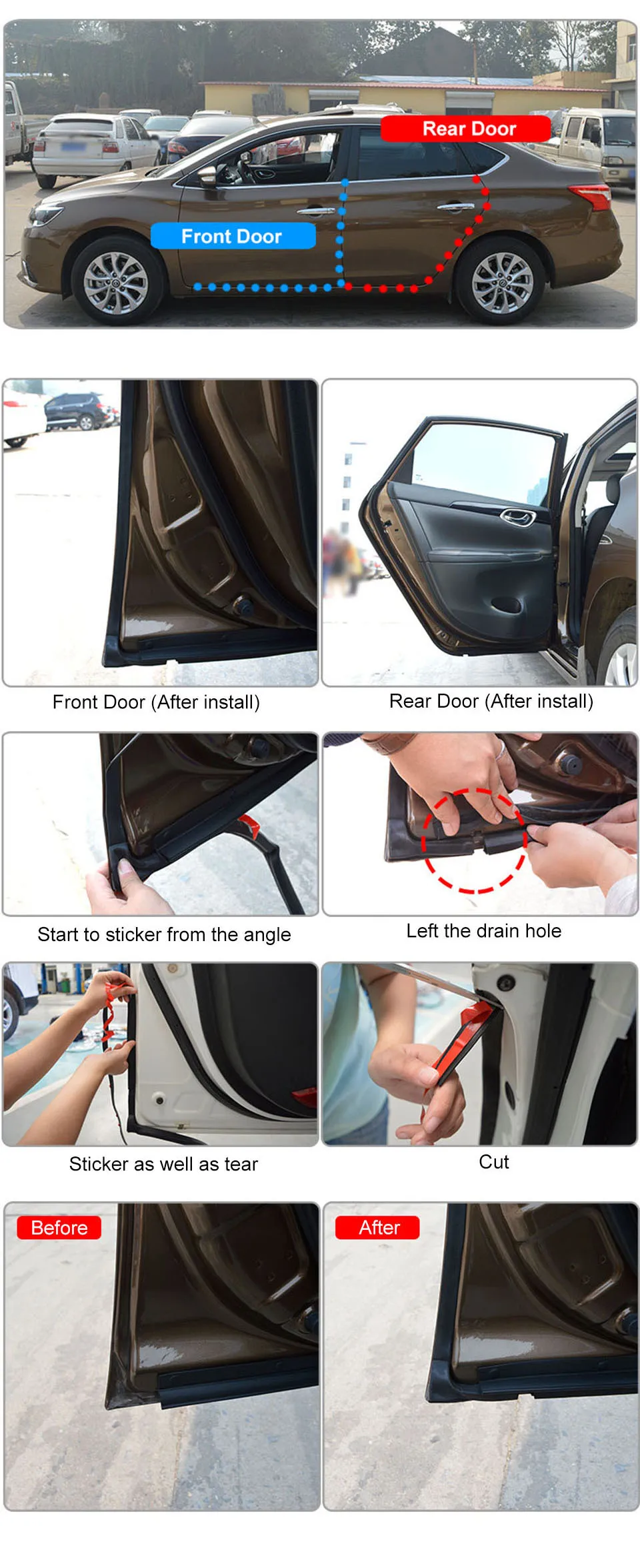 Rear Door

Front Door

Front Door (After install)

Rear Door (After install)

Start to sticker from the angle

Left the drain hole

Sticker as well as tear

Cut

Before

After