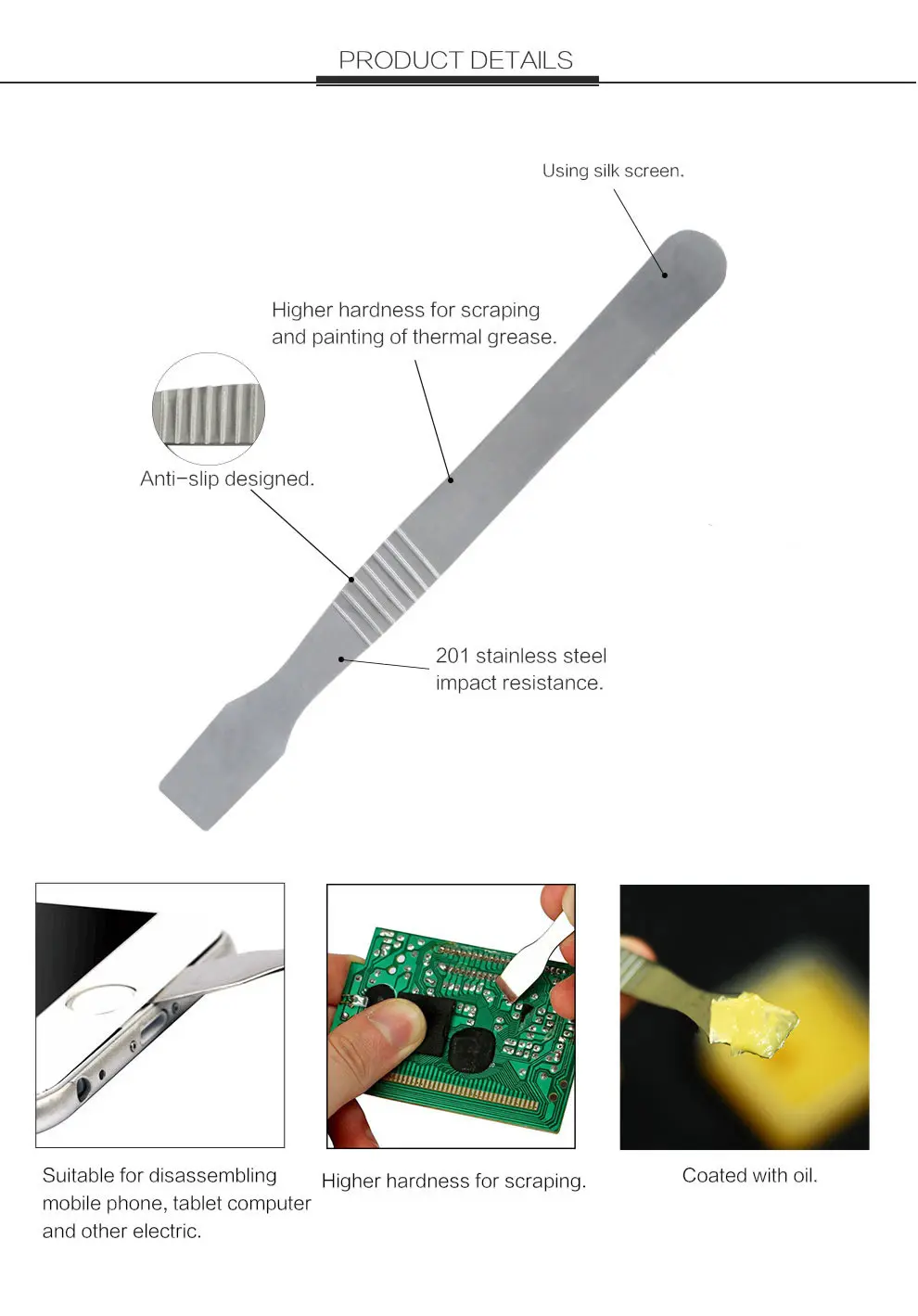 PRODUCT DETAILS

Using silk screen.

Higher hardness for scraping and painting of thermal grease.

Anti-slip designed.

201 stainless steel impact resistance.

Suitable for disassembling mobile phone, tablet computer and other electric.

Higher hardness for scraping.

Coated with oil.