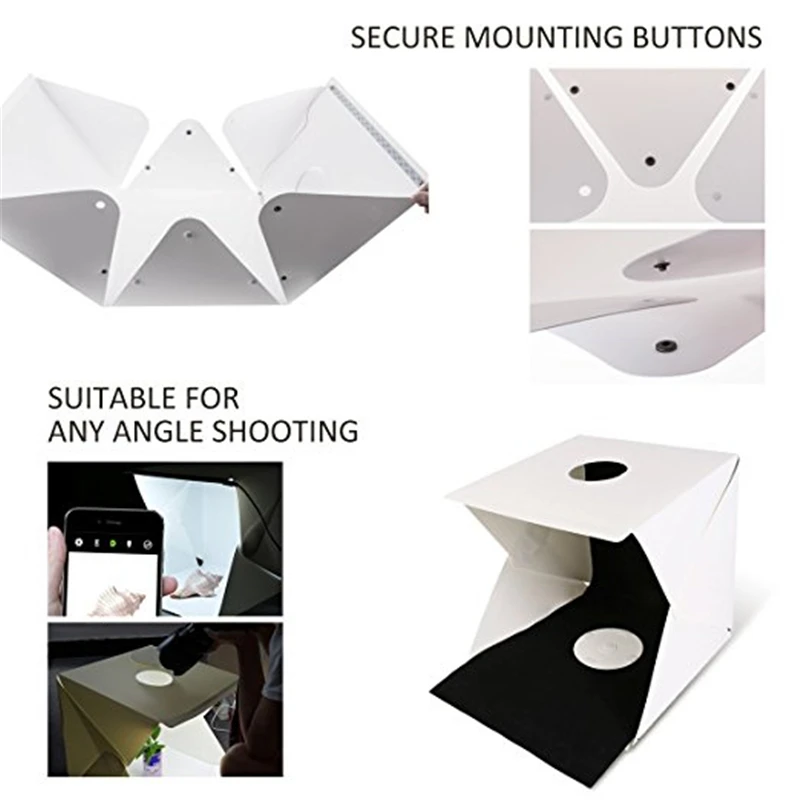 SECURE MOUNTING BUTTONS

SUITABLE FOR ANY ANGLE SHOOTING