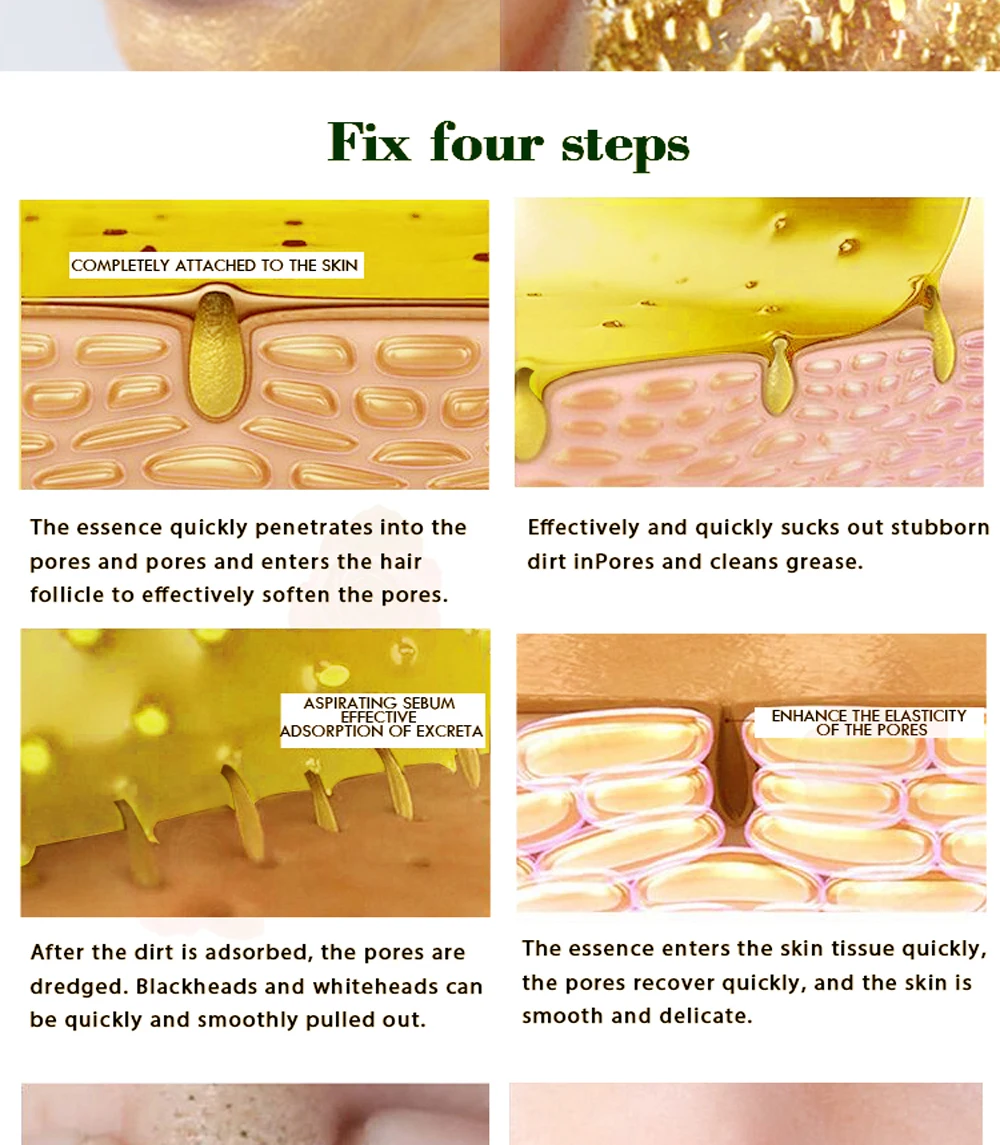 Fix four steps

COMPLETELY ATTACHED TO THE SKIN

The essence quickly penetrates into the pores and pores and enters the hair follicle to effectively soften the pores.

Effectively and quickly sucks out stubborn dirt inPores and cleans grease.

ASPIRATING SEBUM EFFECTIVE ADSORPTION OF EXCRETA

After the dirt is adsorbed, the pores are dredged. Blackheads and whiteheads can be quickly and smoothly pulled out.

ENHANCE THE ELASTICITY OF THE PORES

The essence enters the skin tissue quickly, the pores recover quickly, and the skin is smooth and delicate.