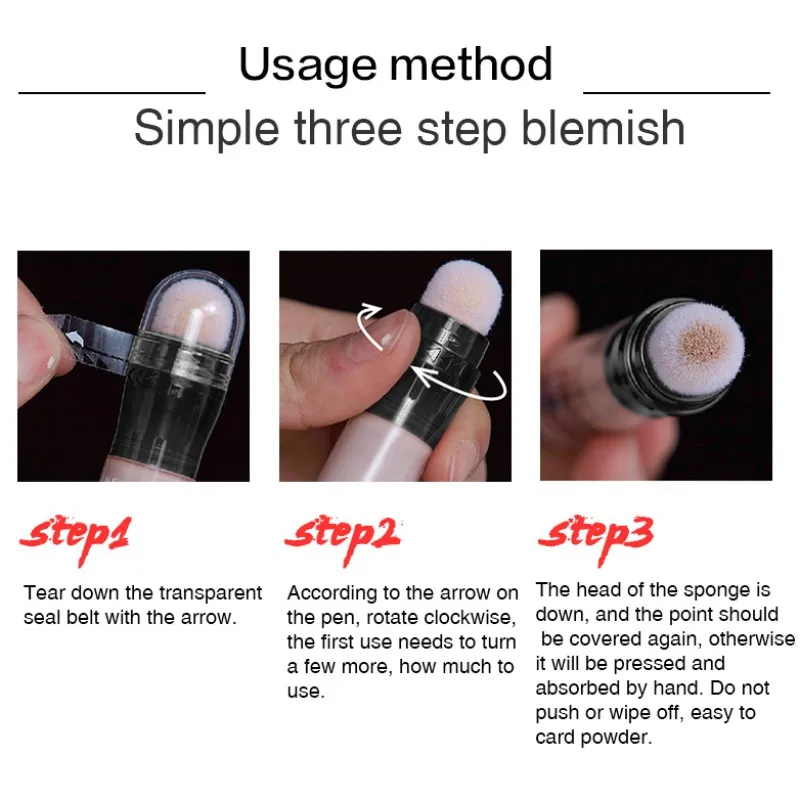 Usage method

Simple three step blemish

step1

Tear down the transparent seal belt with the arrow.

step2

According to the arrow on the pen, rotate clockwise, the first use needs to turn a few more, how much to use.

step3

The head of the sponge is down, and the point should be covered again, otherwise it will be pressed and absorbed by hand. Do not push or wipe off, easy to card powder.