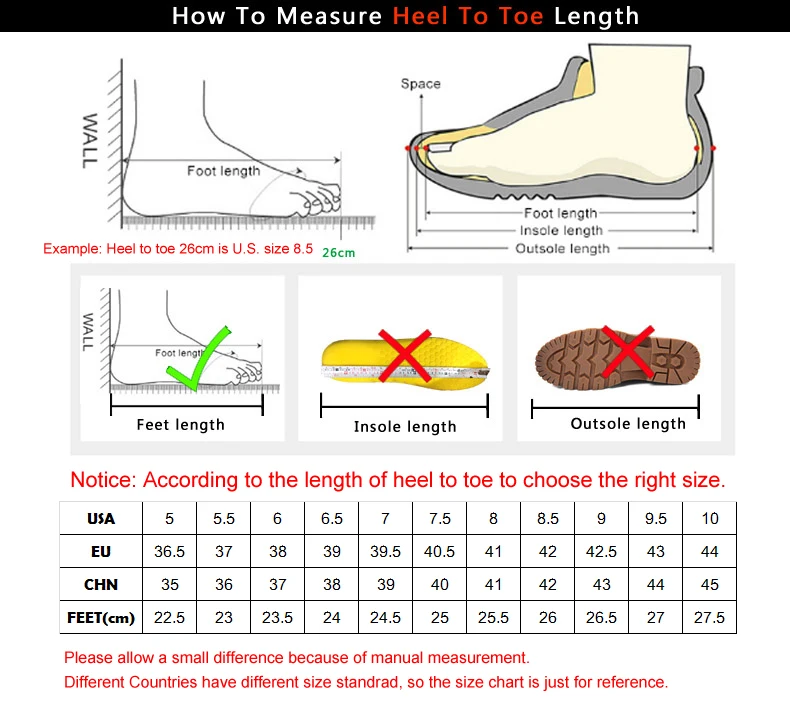 How To Measure Heel To Toe Length

WALL

Foot length

Example: Heel to toe 26cm is U.S. size 8.5

26cm

Space

Foot length

Insole length

Outsole length

WALL

Foot lengt

Feet length

Insole length

Outsole length

Notice: According to the length of heel to toe to choose the right size.

| USA | 5 | 5.5 | 6 | 6.5 | 7 | 7.5 | 8 | 8.5 | 9 | 9.5 | 10 |
|---|---|---|---|---|---|---|---|---|---|---|---|
| EU | 36.5 | 37 | 38 | 39 | 39.5 | 40.5 | 41 | 42 | 42.5 | 43 | 44 |
| CHN | 35 | 36 | 37 | 38 | 39 | 40 | 41 | 42 | 43 | 44 | 45 |
| FEET(cm) | 22.5 | 23 | 23.5 | 24 | 24.5 | 25 | 25.5 | 26 | 26.5 | 27 | 27.5 |

Please allow a small difference because of manual measurement.

Different Countries have different size standrad, so the size chart is just for reference.